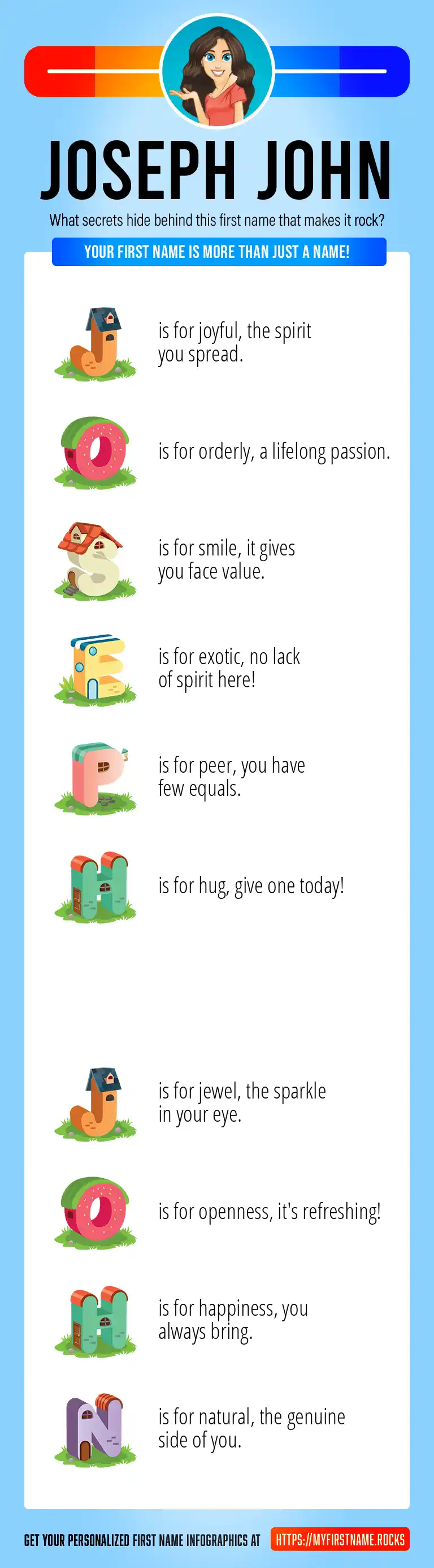 JOSEPH JOHN

What secrets hide behind this first name that makes it rock?

YOUR FIRST NAME IS MORE THAN JUST A NAME!

J is for joyful, the spirit you spread.

O is for orderly, a lifelong passion.

S is for smile, it gives you face value.

E is for exotic, no lack of spirit here!

P is for peer, you have few equals.

H is for hug, give one today!

J is for jewel, the sparkle in your eye.

O is for openness, it's refreshing!

H is for happiness, you always bring.

N is for natural, the genuine side of you.

GET YOUR PERSONALIZED FIRST NAME INFOGRAPHICS AT HTTPS://MYFIRSTNAME.ROCKS