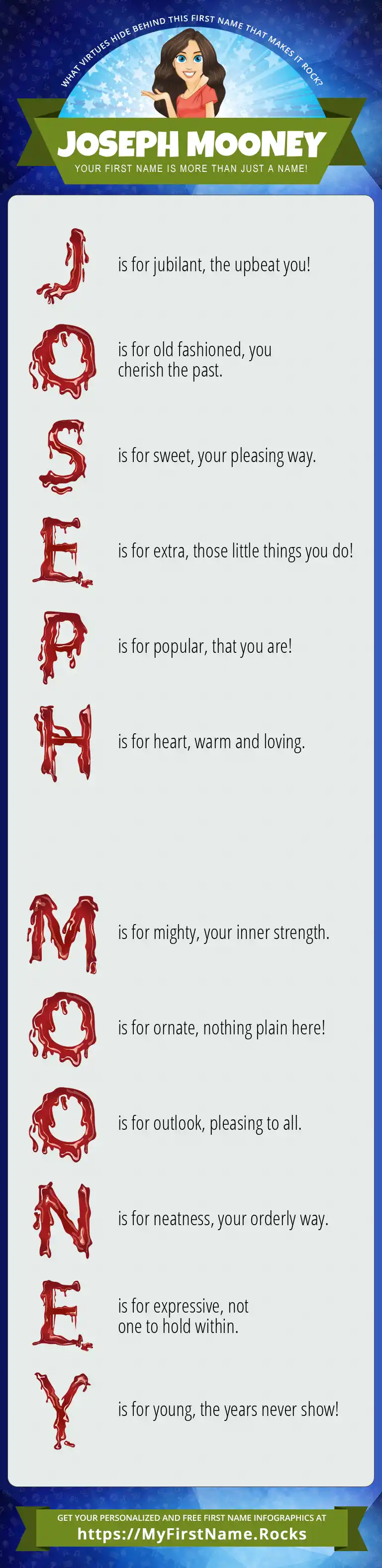 WHAT VIRTUES HIDE BEHIND THIS FIRST NAME THAT MAKES IT ROCK?

JOSEPH MOONEY

YOUR FIRST NAME IS MORE THAN JUST A NAME!

J is for jubilant, the upbeat you!

O is for old fashioned, you cherish the past.

S is for sweet, your pleasing way.

E is for extra, those little things you do!

P is for popular, that you are!

H is for heart, warm and loving.

M is for mighty, your inner strength.

O is for ornate, nothing plain here!

O is for outlook, pleasing to all.

N is for neatness, your orderly way.

E is for expressive, not one to hold within.

Y is for young, the years never show!

GET YOUR PERSONALIZED AND FREE FIRST NAME INFOGRAPHICS AT

https://MyFirstName.Rocks