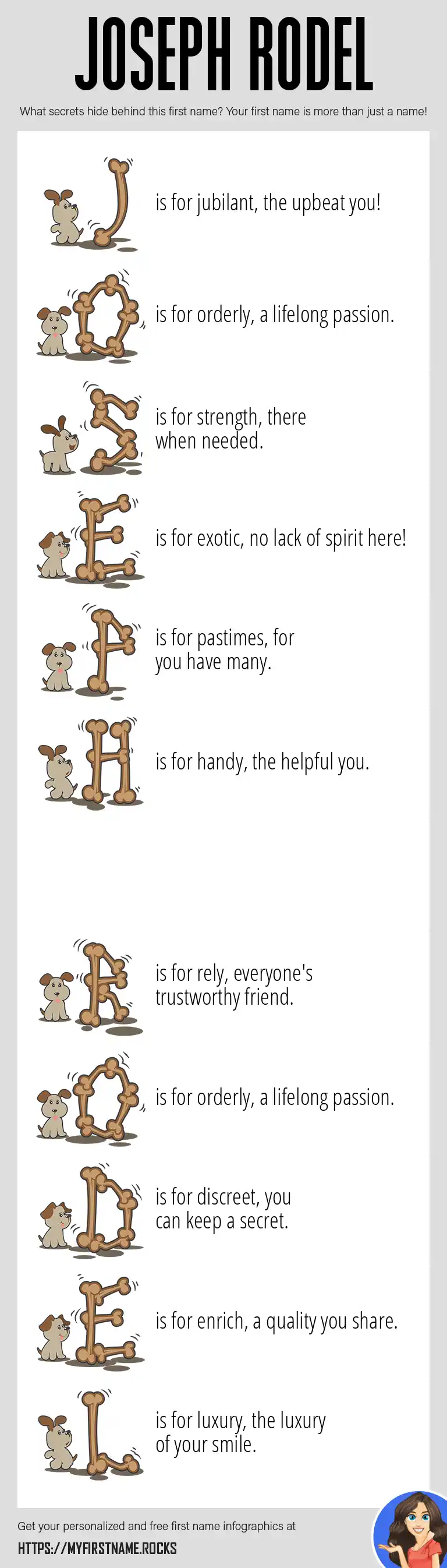 JOSEPH RODEL

What secrets hide behind this first name? Your first name is more than just a name!

J is for jubilant, the upbeat you!

O is for orderly, a lifelong passion.

S is for strength, there when needed.

E is for exotic, no lack of spirit here!

P is for pastimes, for you have many.

H is for handy, the helpful you.

R is for rely, everyone's trustworthy friend.

O is for orderly, a lifelong passion.

D is for discreet, you can keep a secret.

E is for enrich, a quality you share.

L is for luxury, the luxury of your smile.

Get your personalized and free first name infographics at

HTTPS://MYFIRSTNAME.ROCKS