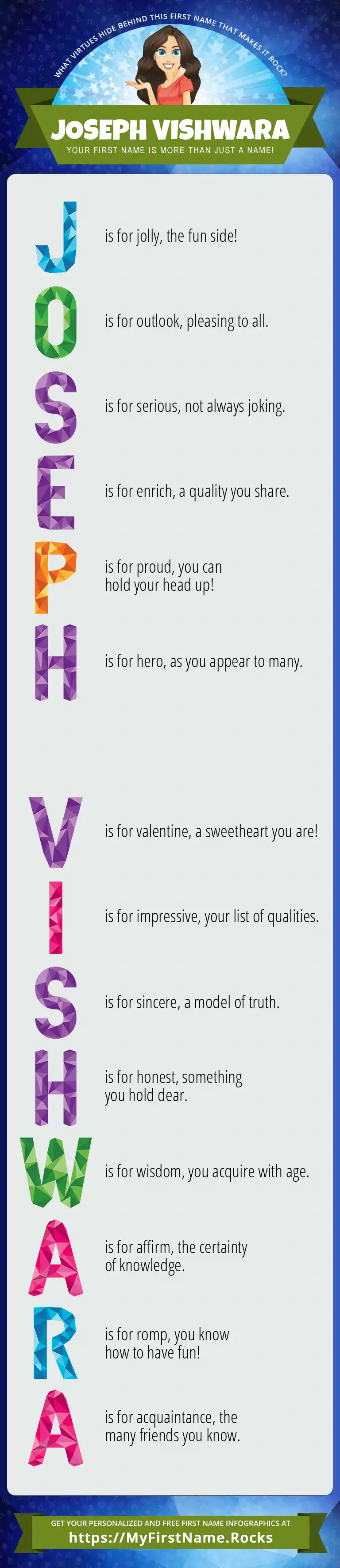 WHAT VIRTUES HIDE BEHIND THIS FIRST NAME THAT MAKES IT ROCK?

JOSEPH VISHWARA

YOUR FIRST NAME IS MORE THAN JUST A NAME!

J is for jolly, the fun side!

O is for outlook, pleasing to all.

S is for serious, not always joking.

E is for enrich, a quality you share.

P is for proud, you can hold your head up!

H is for hero, as you appear to many.

V is for valentine, a sweetheart you are!

I is for impressive, your list of qualities.

S is for sincere, a model of truth.

H is for honest, something you hold dear.

W is for wisdom, you acquire with age.

A is for affirm, the certainty of knowledge.

R is for romp, you know how to have fun!

A is for acquaintance, the many friends you know.

GET YOUR PERSONALIZED AND FREE FIRST NAME INFOGRAPHICS AT

https://MyFirstName.Rocks