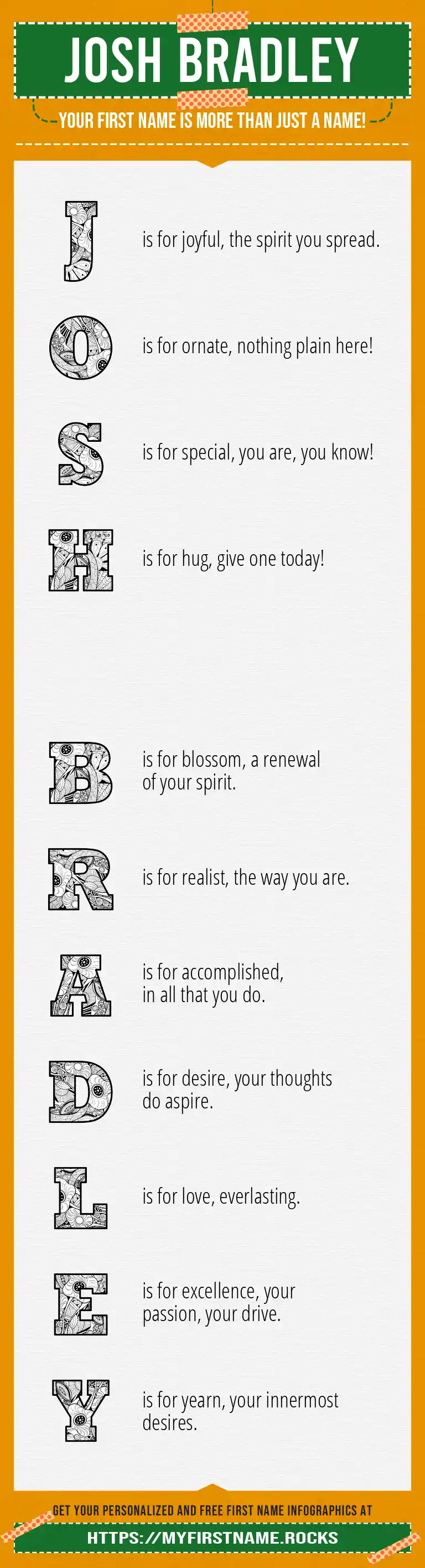 JOSH BRADLEY

YOUR FIRST NAME IS MORE THAN JUST A NAME!

J is for joyful, the spirit you spread.

O is for ornate, nothing plain here!

S is for special, you are, you know!

H is for hug, give one today!

B is for blossom, a renewal of your spirit.

R is for realist, the way you are.

A is for accomplished, in all that you do.

D is for desire, your thoughts do aspire.

L is for love, everlasting.

E is for excellence, your passion, your drive.

Y is for yearn, your innermost desires.

GET YOUR PERSONALIZED AND FREE FIRST NAME INFOGRAPHICS AT

HTTPS://MYFIRSTNAME.ROCKS