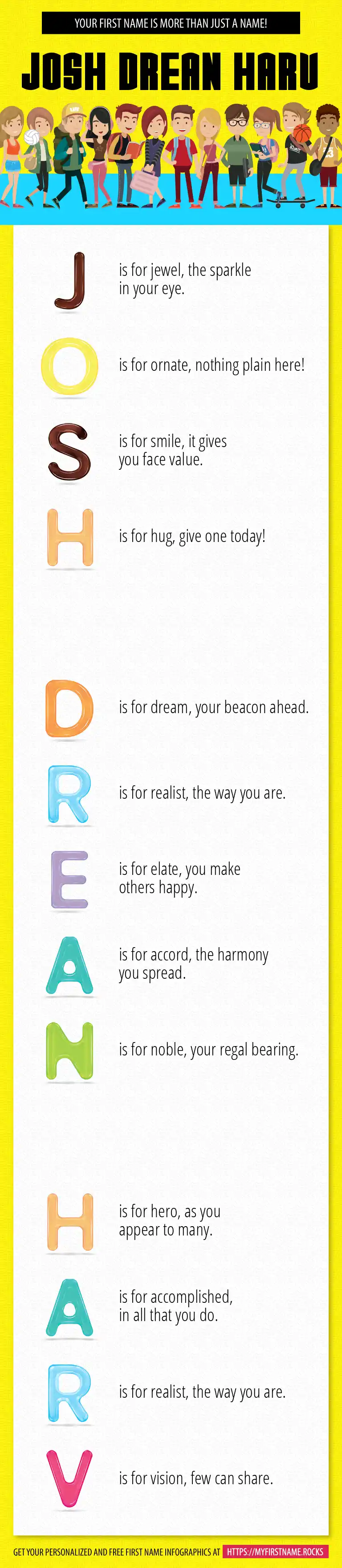 YOUR FIRST NAME IS MORE THAN JUST A NAME!

JOSH DREAN HARV

J is for jewel, the sparkle in your eye.

O is for ornate, nothing plain here!

S is for smile, it gives you face value.

H is for hug, give one today!

D is for dream, your beacon ahead.

R is for realist, the way you are.

E is for elate, you make others happy.

A is for accord, the harmony you spread.

N is for noble, your regal bearing.

H is for hero, as you appear to many.

A is for accomplished, in all that you do.

R is for realist, the way you are.

V is for vision, few can share.

GET YOUR PERSONALIZED AND FREE FIRST NAME INFOGRAPHICS AT HTTPS://MYFIRSTNAME.ROCKS