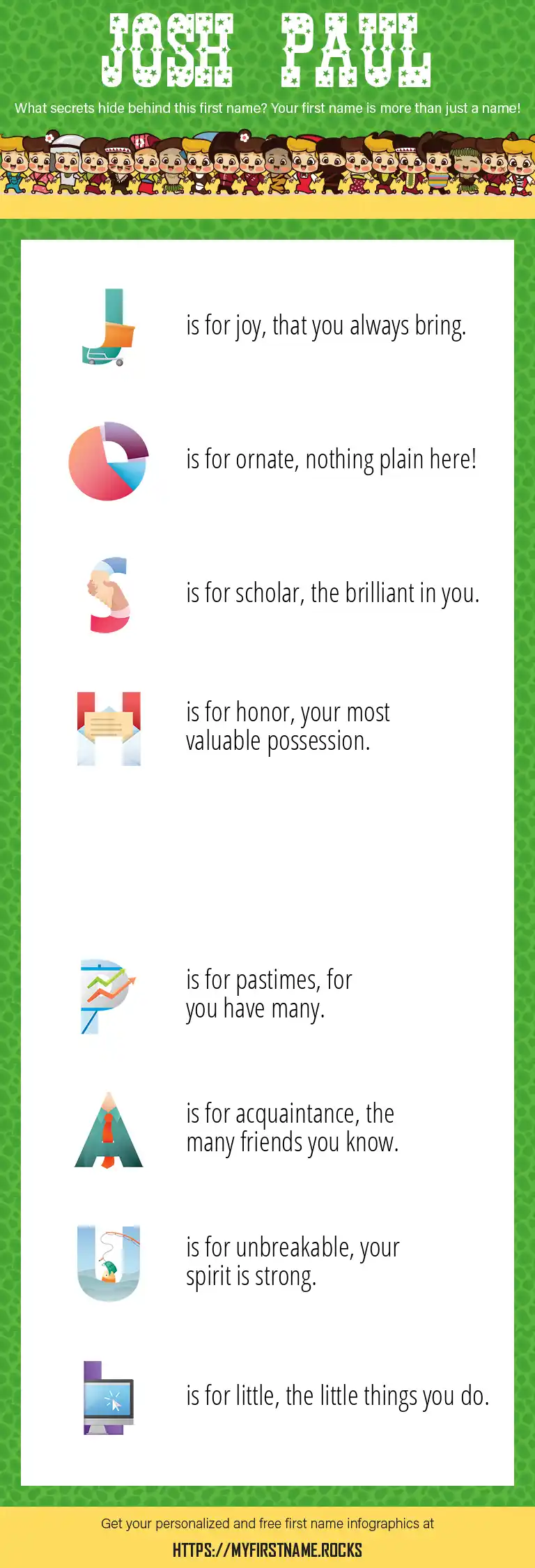 JOSH PAUL

What secrets hide behind this first name? Your first name is more than just a name!

J is for joy, that you always bring.

O is for ornate, nothing plain here!

S is for scholar, the brilliant in you.

H is for honor, your most valuable possession.

P is for pastimes, for you have many.

A is for acquaintance, the many friends you know.

U is for unbreakable, your spirit is strong.

L is for little, the little things you do.

Get your personalized and free first name infographics at

HTTPS://MYFIRSTNAME.ROCKS