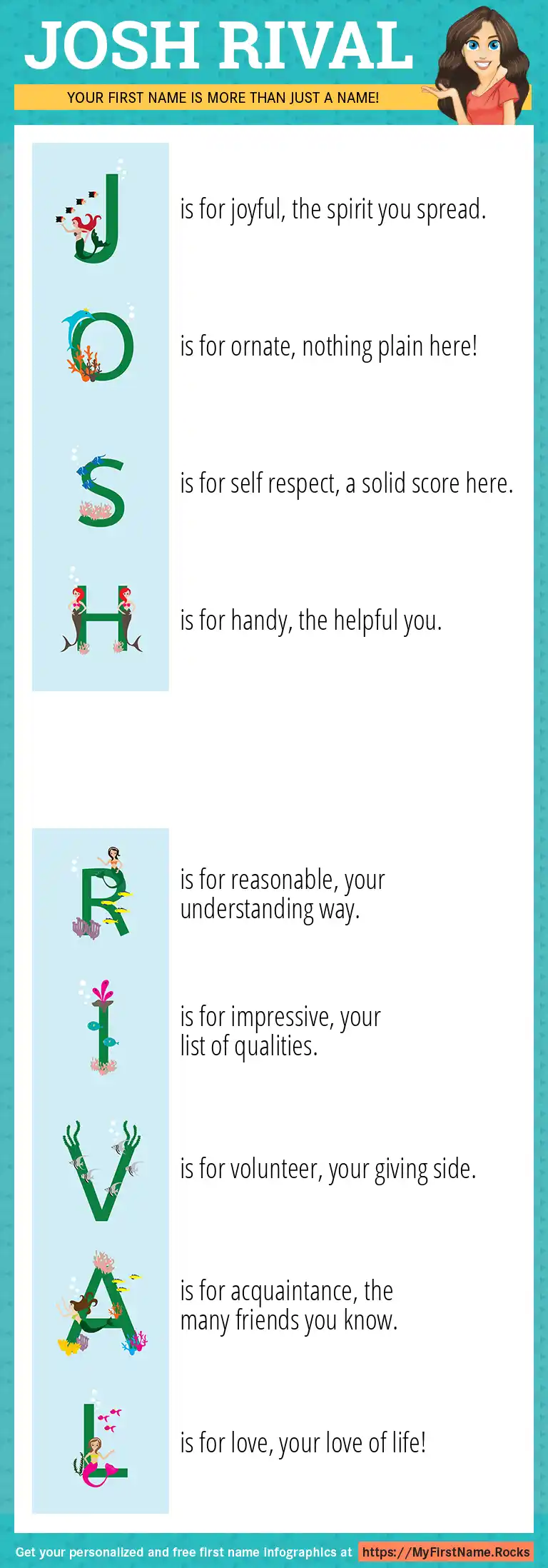 JOSH RIVAL

YOUR FIRST NAME IS MORE THAN JUST A NAME!

J is for joyful, the spirit you spread.

O is for ornate, nothing plain here!

S is for self respect, a solid score here.

H is for handy, the helpful you.

R is for reasonable, your understanding way.

I is for impressive, your list of qualities.

V is for volunteer, your giving side.

A is for acquaintance, the many friends you know.

L is for love, your love of life!

Get your personalized and free first name infographics at https://MyFirstName.Rocks