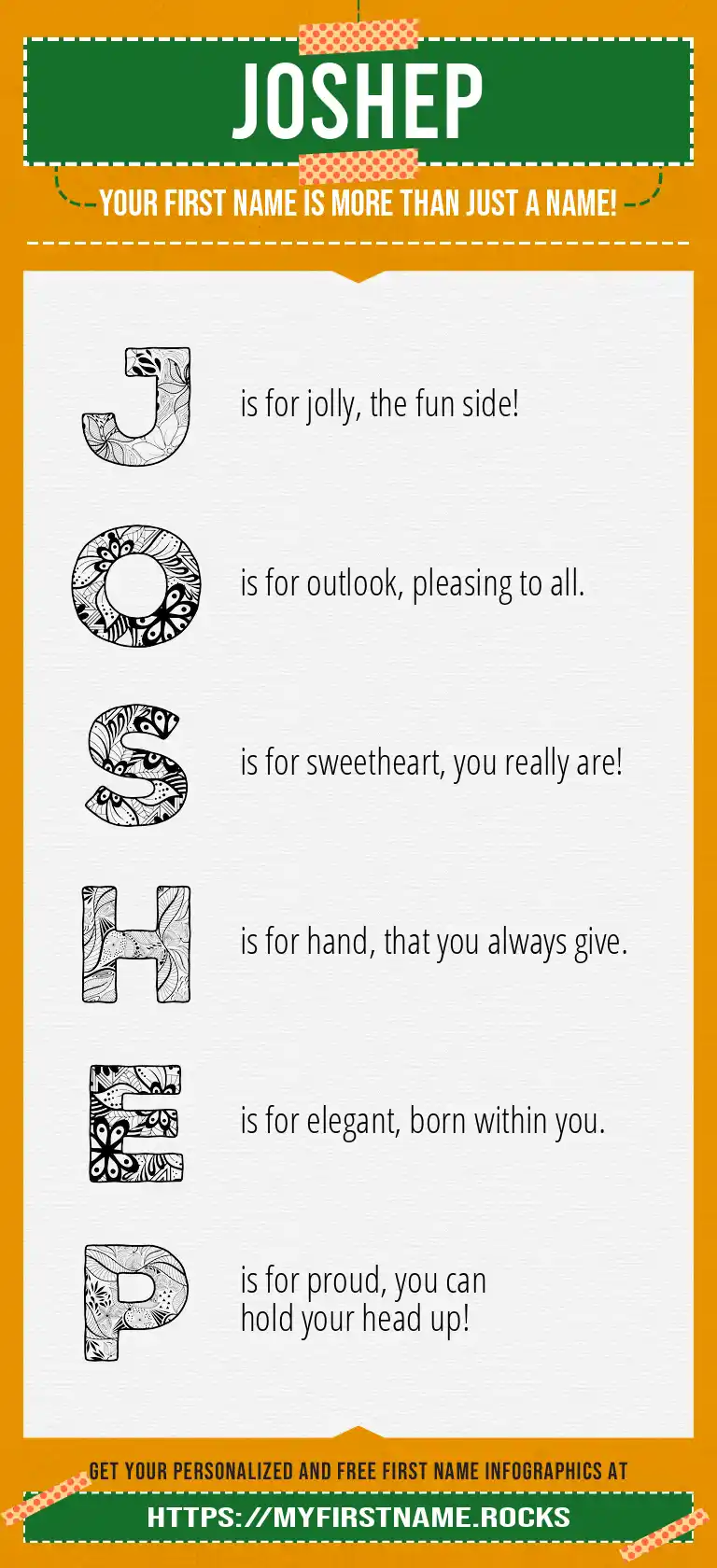 JOSHEP

YOUR FIRST NAME IS MORE THAN JUST A NAME!

J is for jolly, the fun side!

O is for outlook, pleasing to all.

S is for sweetheart, you really are!

H is for hand, that you always give.

E is for elegant, born within you.

P is for proud, you can hold your head up!

GET YOUR PERSONALIZED AND FREE FIRST NAME INFOGRAPHICS AT

HTTPS://MYFIRSTNAME.ROCKS