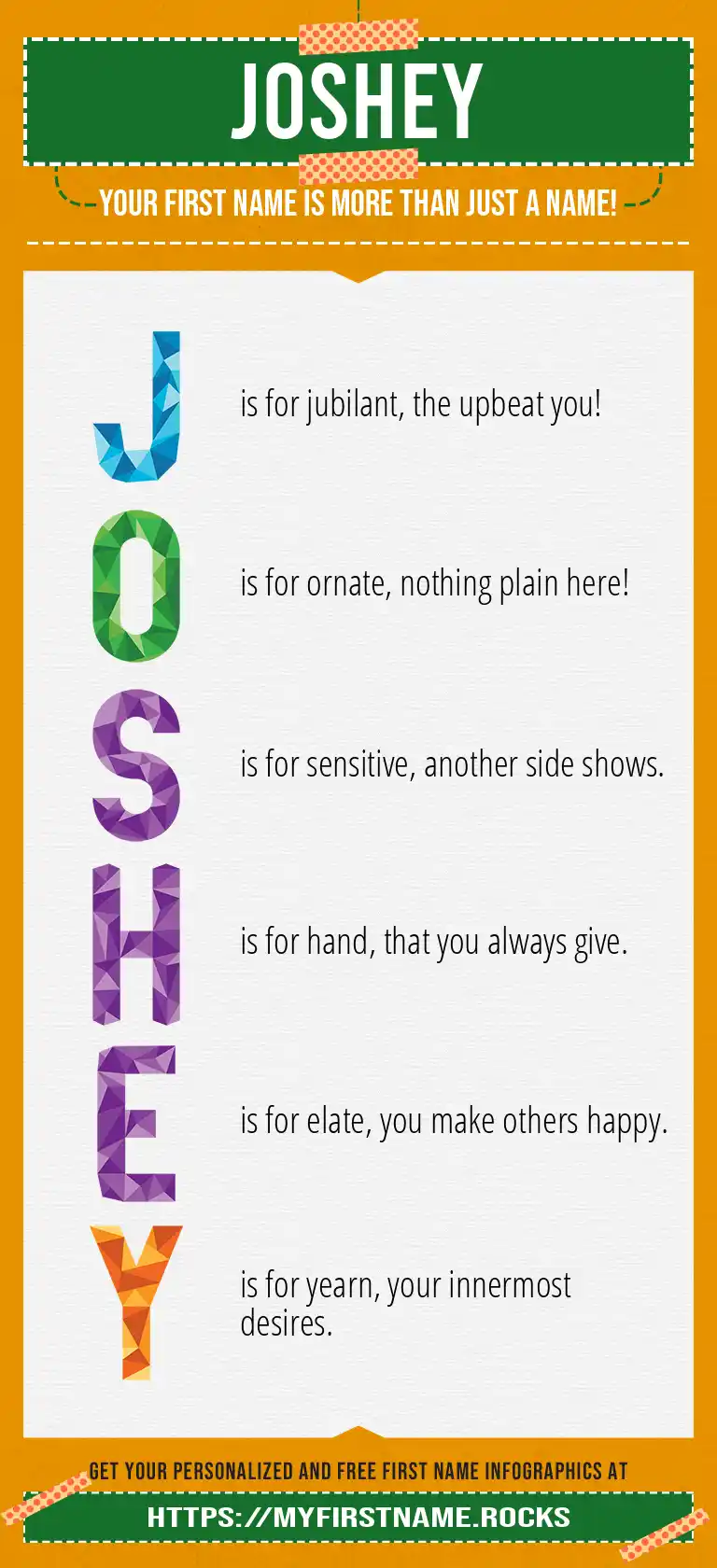 JOSHEY

YOUR FIRST NAME IS MORE THAN JUST A NAME!

J is for jubilant, the upbeat you!

O is for ornate, nothing plain here!

S is for sensitive, another side shows.

H is for hand, that you always give.

E is for elate, you make others happy.

Y is for yearn, your innermost desires.

GET YOUR PERSONALIZED AND FREE FIRST NAME INFOGRAPHICS AT

HTTPS://MYFIRSTNAME.ROCKS