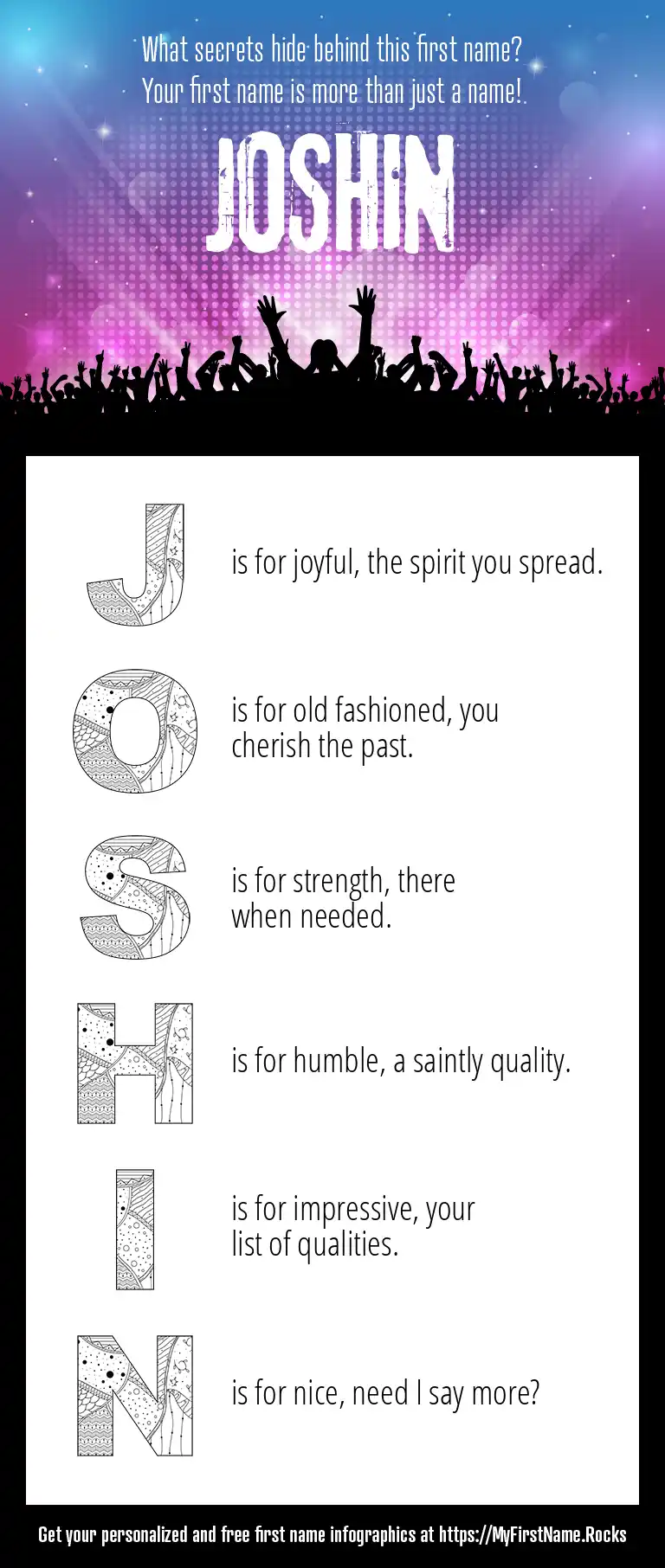 What secrets hide behind this first name?
Your first name is more than just a name!

JOSHIN

J is for joyful, the spirit you spread.

O is for old fashioned, you cherish the past.

S is for strength, there when needed.

H is for humble, a saintly quality.

I is for impressive, your list of qualities.

N is for nice, need I say more?

Get your personalized and free first name infographics at https://MyFirstName.Rocks