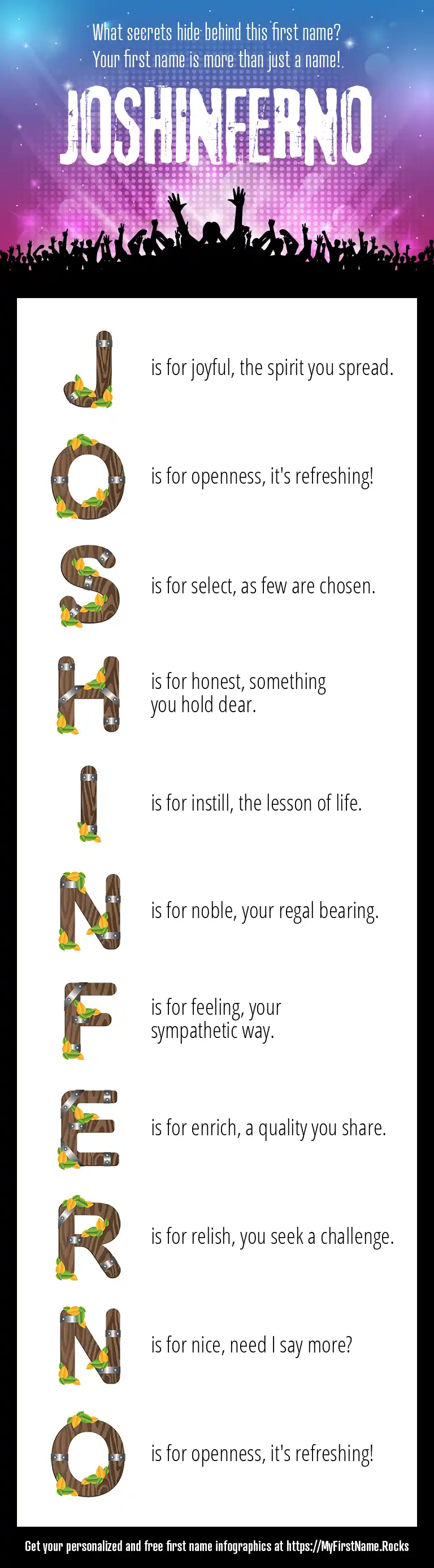 What secrets hide behind this first name?
Your first name is more than just a name!

JOSHINFERNO

J is for joyful, the spirit you spread.

O is for openness, it's refreshing!

S is for select, as few are chosen.

H is for honest, something you hold dear.

I is for instill, the lesson of life.

N is for noble, your regal bearing.

F is for feeling, your sympathetic way.

E is for enrich, a quality you share.

R is for relish, you seek a challenge.

N is for nice, need I say more?

O is for openness, it's refreshing!

Get your personalized and free first name infographics at https://MyFirstName.Rocks