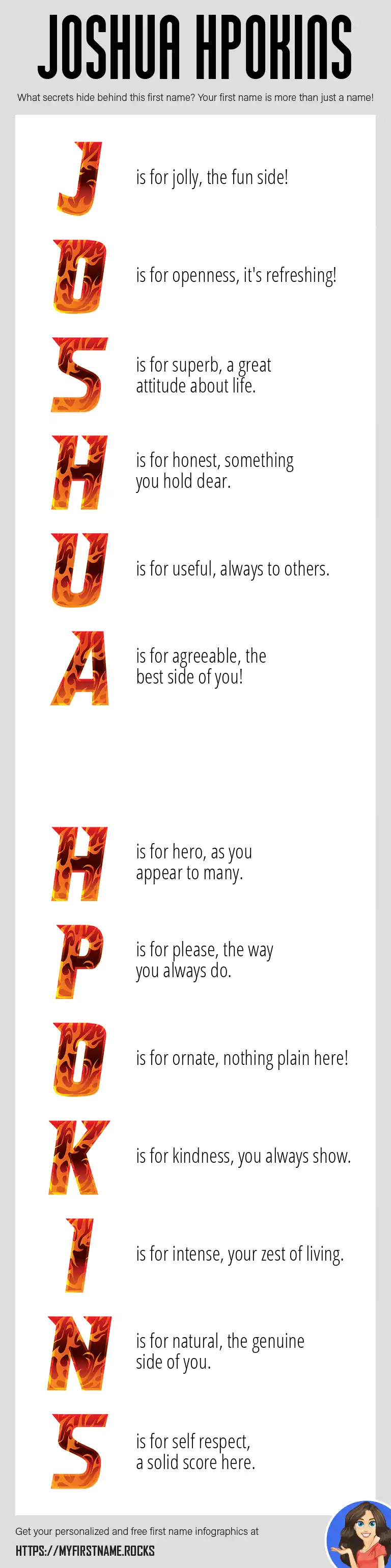 JOSHUA HPOKINS

What secrets hide behind this first name? Your first name is more than just a name!

J is for jolly, the fun side!

O is for openness, it's refreshing!

S is for superb, a great attitude about life.

H is for honest, something you hold dear.

U is for useful, always to others.

A is for agreeable, the best side of you!

H is for hero, as you appear to many.

P is for please, the way you always do.

O is for ornate, nothing plain here!

K is for kindness, you always show.

I is for intense, your zest of living.

N is for natural, the genuine side of you.

S is for self respect, a solid score here.

Get your personalized and free first name infographics at

HTTPS://MYFIRSTNAME.ROCKS