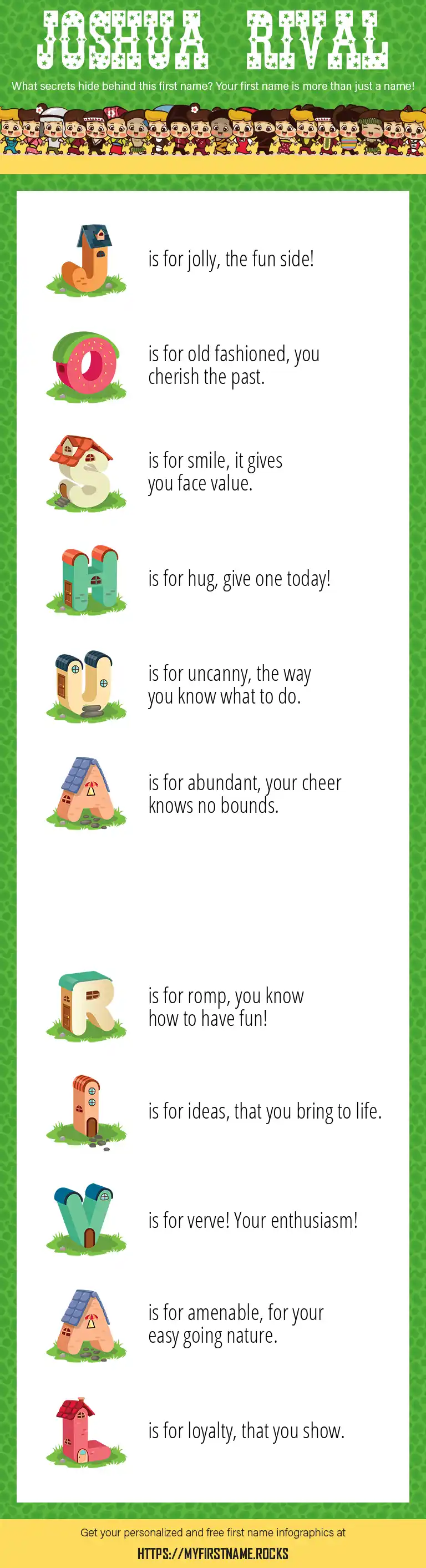 JOSHUA RIVAL

What secrets hide behind this first name? Your first name is more than just a name!

J is for jolly, the fun side!

O is for old fashioned, you cherish the past.

S is for smile, it gives you face value.

H is for hug, give one today!

U is for uncanny, the way you know what to do.

A is for abundant, your cheer knows no bounds.

R is for romp, you know how to have fun!

I is for ideas, that you bring to life.

V is for verve! Your enthusiasm!

A is for amenable, for your easy going nature.

L is for loyalty, that you show.

Get your personalized and free first name infographics at

HTTPS://MYFIRSTNAME.ROCKS