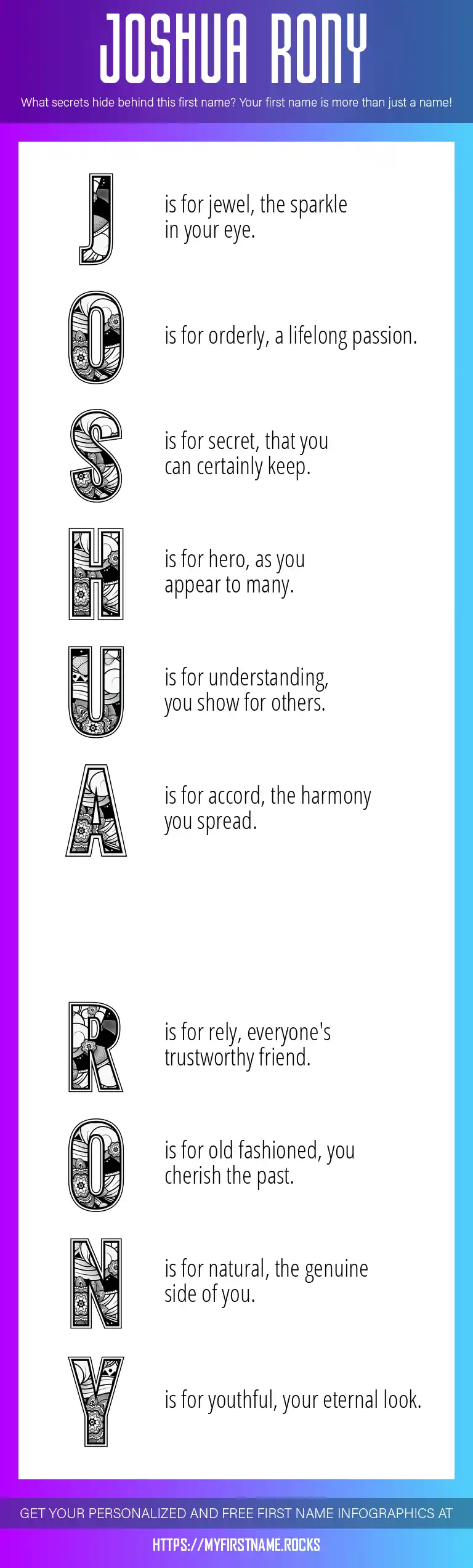 JOSHUA RONY

What secrets hide behind this first name? Your first name is more than just a name!

J is for jewel, the sparkle in your eye.

O is for orderly, a lifelong passion.

S is for secret, that you can certainly keep.

H is for hero, as you appear to many.

U is for understanding, you show for others.

A is for accord, the harmony you spread.

R is for rely, everyone's trustworthy friend.

O is for old fashioned, you cherish the past.

N is for natural, the genuine side of you.

Y is for youthful, your eternal look.

GET YOUR PERSONALIZED AND FREE FIRST NAME INFOGRAPHICS AT

HTTPS://MYFIRSTNAME.ROCKS