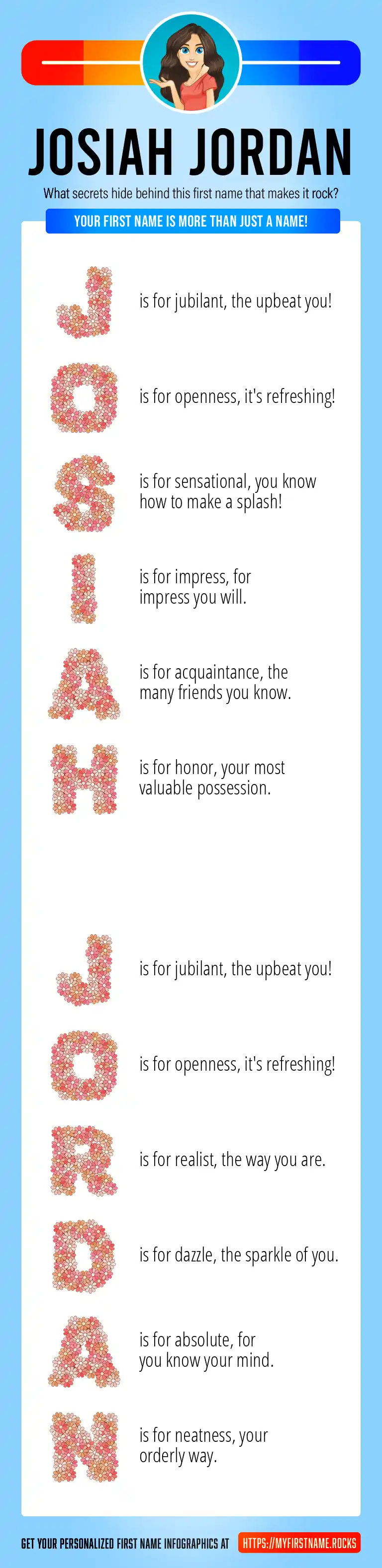 JOSIAH JORDAN

What secrets hide behind this first name that makes it rock?

YOUR FIRST NAME IS MORE THAN JUST A NAME!

J is for jubilant, the upbeat you!

O is for openness, it's refreshing!

S is for sensational, you know how to make a splash!

I is for impress, for impress you will.

A is for acquaintance, the many friends you know.

H is for honor, your most valuable possession.

J is for jubilant, the upbeat you!

O is for openness, it's refreshing!

R is for realist, the way you are.

D is for dazzle, the sparkle of you.

A is for absolute, for you know your mind.

N is for neatness, your orderly way.

GET YOUR PERSONALIZED FIRST NAME INFOGRAPHICS AT HTTPS://MYFIRSTNAME.ROCKS