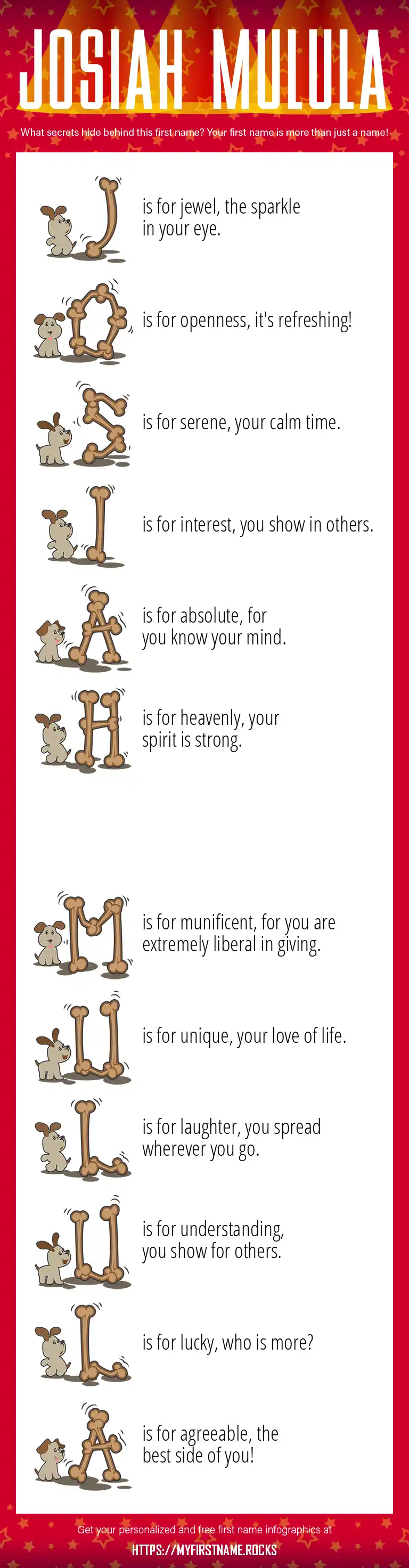 JOSIAH MULULA

What secrets hide behind this first name? Your first name is more than just a name!

J is for jewel, the sparkle in your eye.

O is for openness, it's refreshing!

S is for serene, your calm time.

I is for interest, you show in others.

A is for absolute, for you know your mind.

H is for heavenly, your spirit is strong.

M is for munificent, for you are extremely liberal in giving.

U is for unique, your love of life.

L is for laughter, you spread wherever you go.

U is for understanding, you show for others.

L is for lucky, who is more?

A is for agreeable, the best side of you!

Get your personalized and free first name infographics at

HTTPS://MYFIRSTNAME.ROCKS