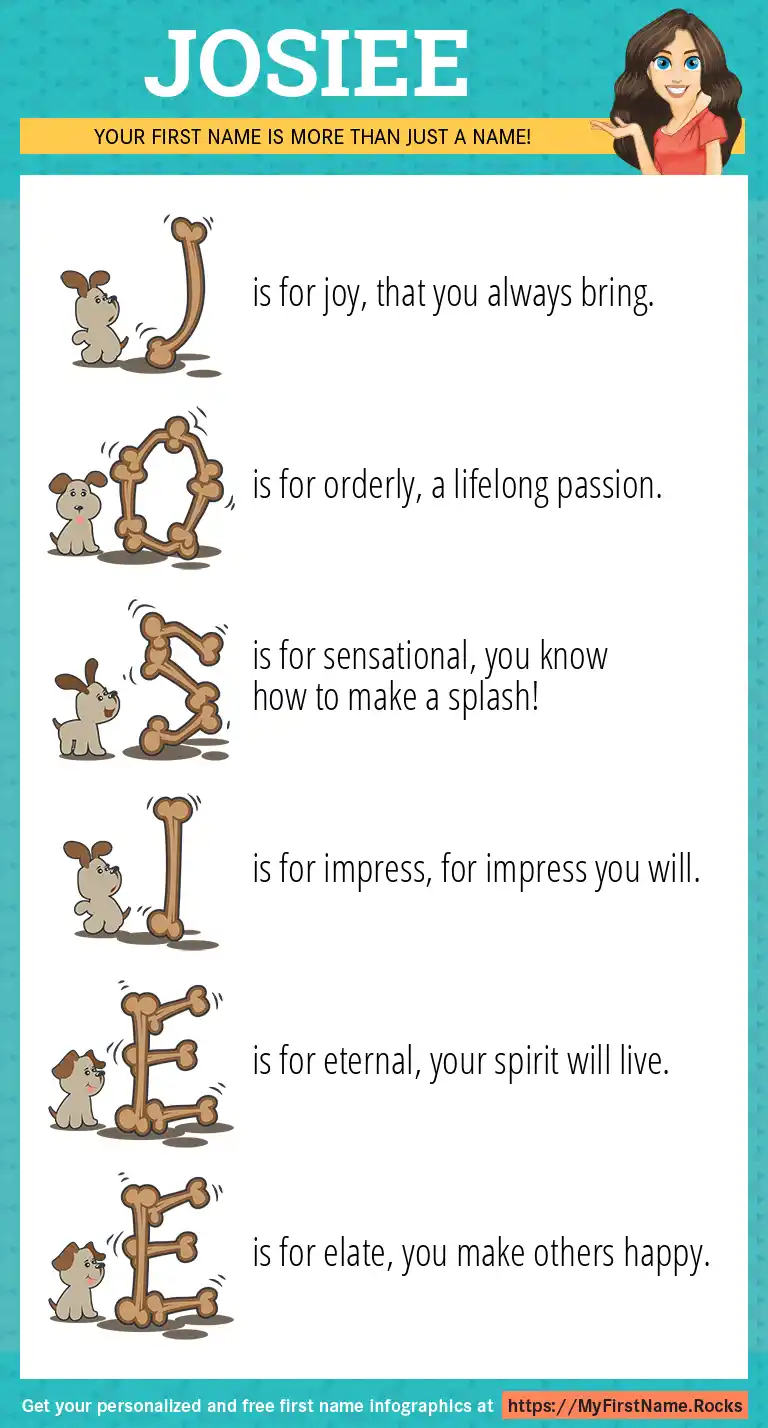 JOSIEE

YOUR FIRST NAME IS MORE THAN JUST A NAME!

J is for joy, that you always bring.

O is for orderly, a lifelong passion.

S is for sensational, you know how to make a splash!

I is for impress, for impress you will.

E is for eternal, your spirit will live.

E is for elate, you make others happy.

Get your personalized and free first name infographics at https://MyFirstName.Rocks