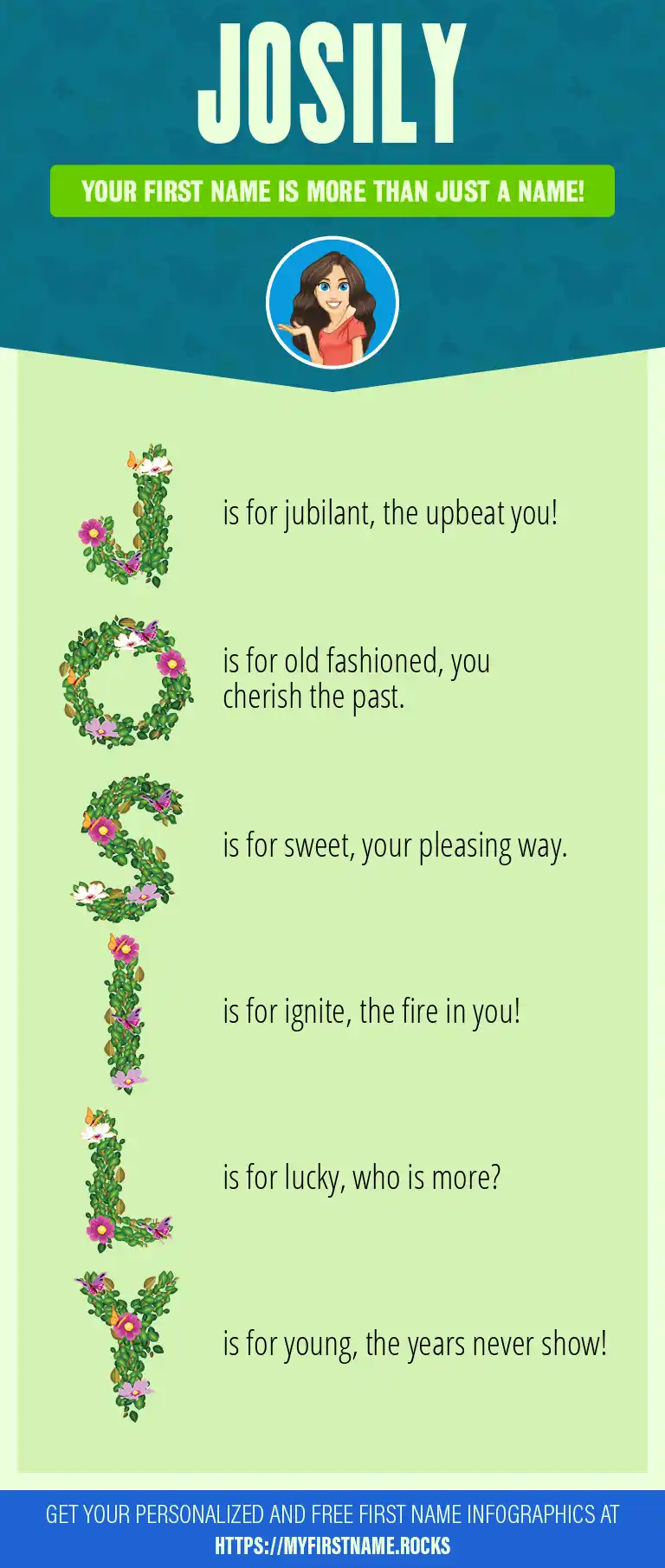 JOSILY

YOUR FIRST NAME IS MORE THAN JUST A NAME!

J is for jubilant, the upbeat you!

O is for old fashioned, you cherish the past.

S is for sweet, your pleasing way.

I is for ignite, the fire in you!

L is for lucky, who is more?

Y is for young, the years never show!

GET YOUR PERSONALIZED AND FREE FIRST NAME INFOGRAPHICS AT HTTPS://MYFIRSTNAME.ROCKS