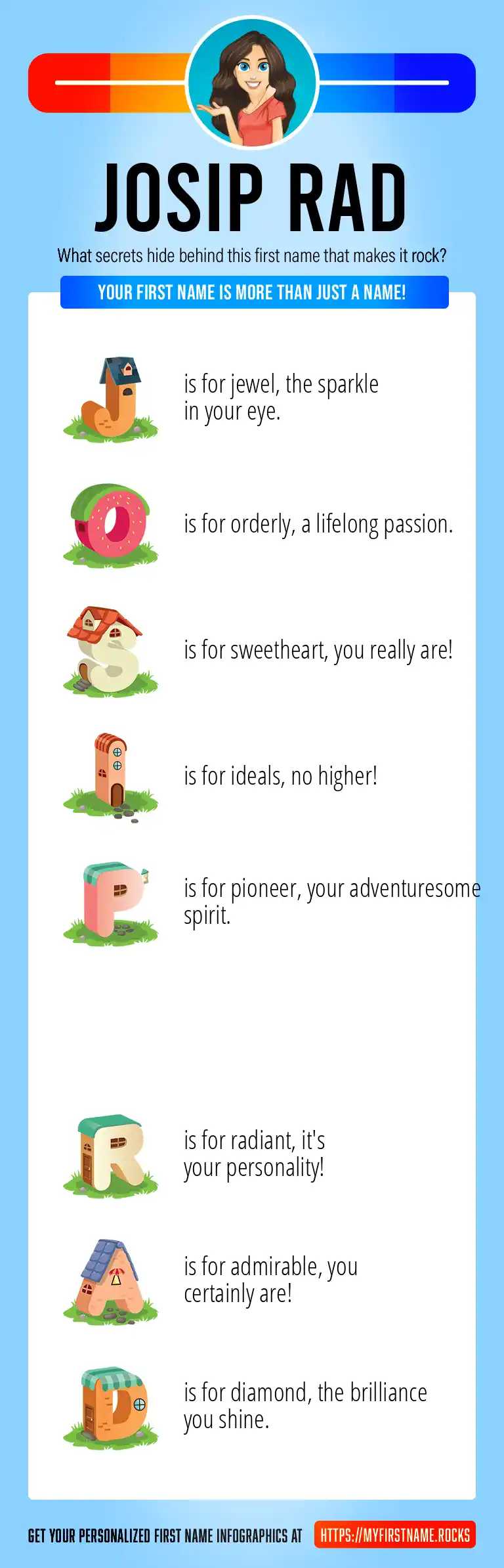 JOSIP RAD

What secrets hide behind this first name that makes it rock?

YOUR FIRST NAME IS MORE THAN JUST A NAME!

J is for jewel, the sparkle in your eye.

O is for orderly, a lifelong passion.

S is for sweetheart, you really are!

I is for ideals, no higher!

P is for pioneer, your adventuresome spirit.

R is for radiant, it's your personality!

A is for admirable, you certainly are!

D is for diamond, the brilliance you shine.

GET YOUR PERSONALIZED FIRST NAME INFOGRAPHICS AT HTTPS://MYFIRSTNAME.ROCKS