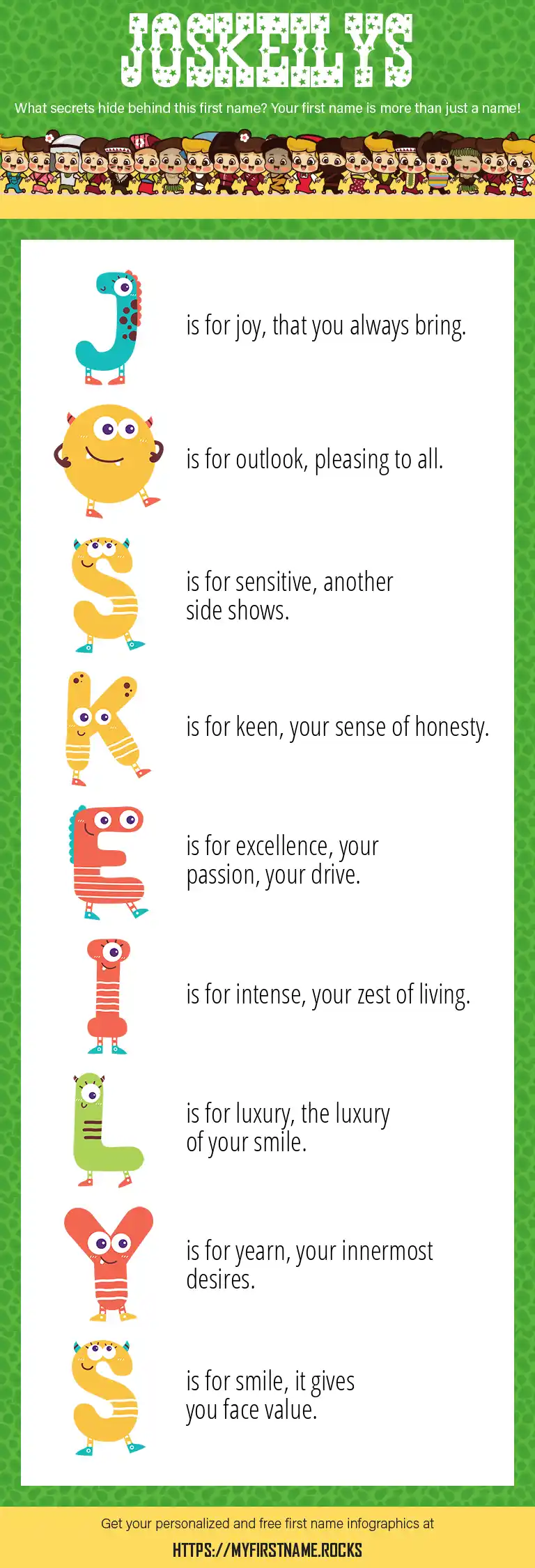 JOSKEILYS

What secrets hide behind this first name? Your first name is more than just a name!

J is for joy, that you always bring.

O is for outlook, pleasing to all.

S is for sensitive, another side shows.

K is for keen, your sense of honesty.

E is for excellence, your passion, your drive.

I is for intense, your zest of living.

L is for luxury, the luxury of your smile.

Y is for yearn, your innermost desires.

S is for smile, it gives you face value.

Get your personalized and free first name infographics at

HTTPS://MYFIRSTNAME.ROCKS