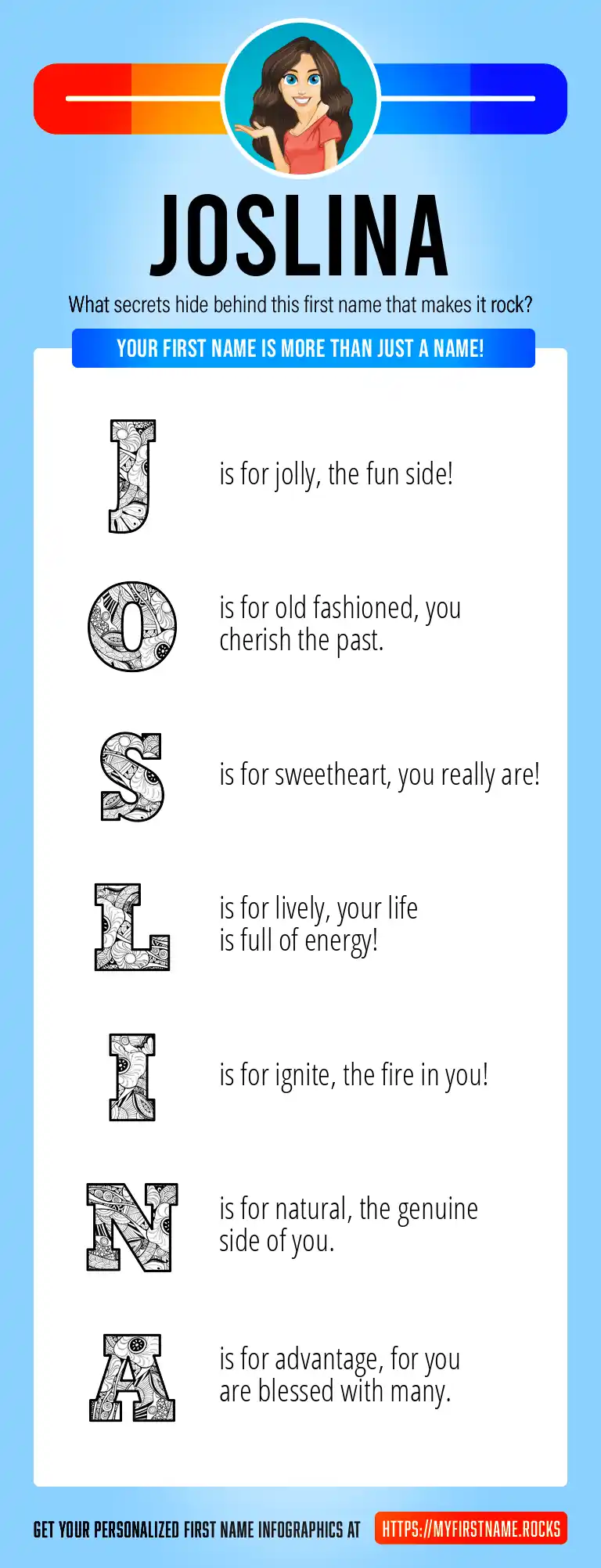 JOSLINA

What secrets hide behind this first name that makes it rock?

YOUR FIRST NAME IS MORE THAN JUST A NAME!

J is for jolly, the fun side!

O is for old fashioned, you cherish the past.

S is for sweetheart, you really are!

L is for lively, your life is full of energy!

I is for ignite, the fire in you!

N is for natural, the genuine side of you.

A is for advantage, for you are blessed with many.

GET YOUR PERSONALIZED FIRST NAME INFOGRAPHICS AT HTTPS://MYFIRSTNAME.ROCKS