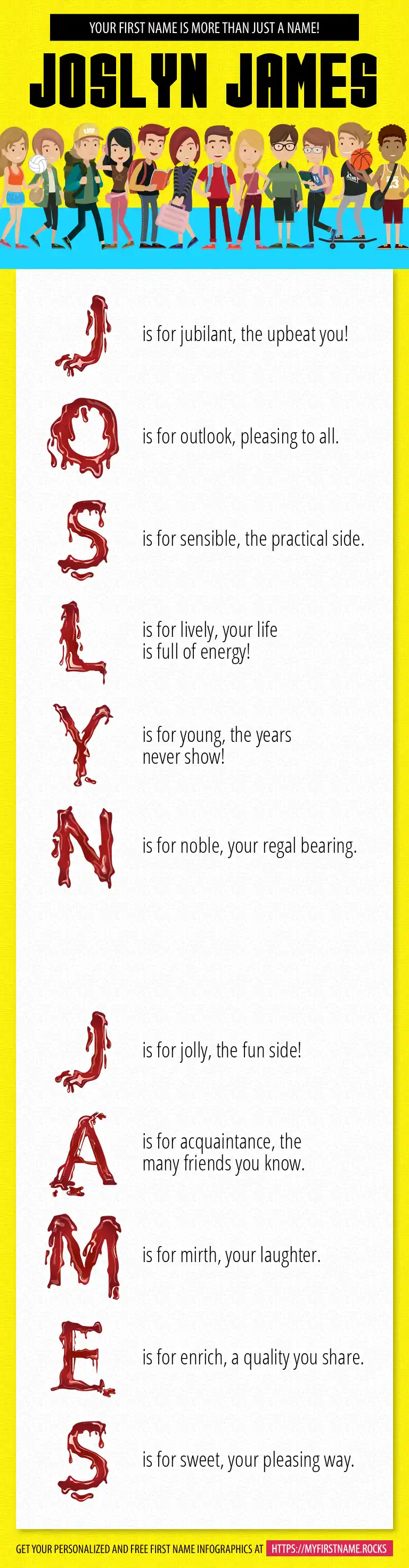 YOUR FIRST NAME IS MORE THAN JUST A NAME!

JOSLYN JAMES

J is for jubilant, the upbeat you!

O is for outlook, pleasing to all.

S is for sensible, the practical side.

L is for lively, your life is full of energy!

Y is for young, the years never show!

N is for noble, your regal bearing.

J is for jolly, the fun side!

A is for acquaintance, the many friends you know.

M is for mirth, your laughter.

E is for enrich, a quality you share.

S is for sweet, your pleasing way.

GET YOUR PERSONALIZED AND FREE FIRST NAME INFOGRAPHICS AT HTTPS://MYFIRSTNAME.ROCKS