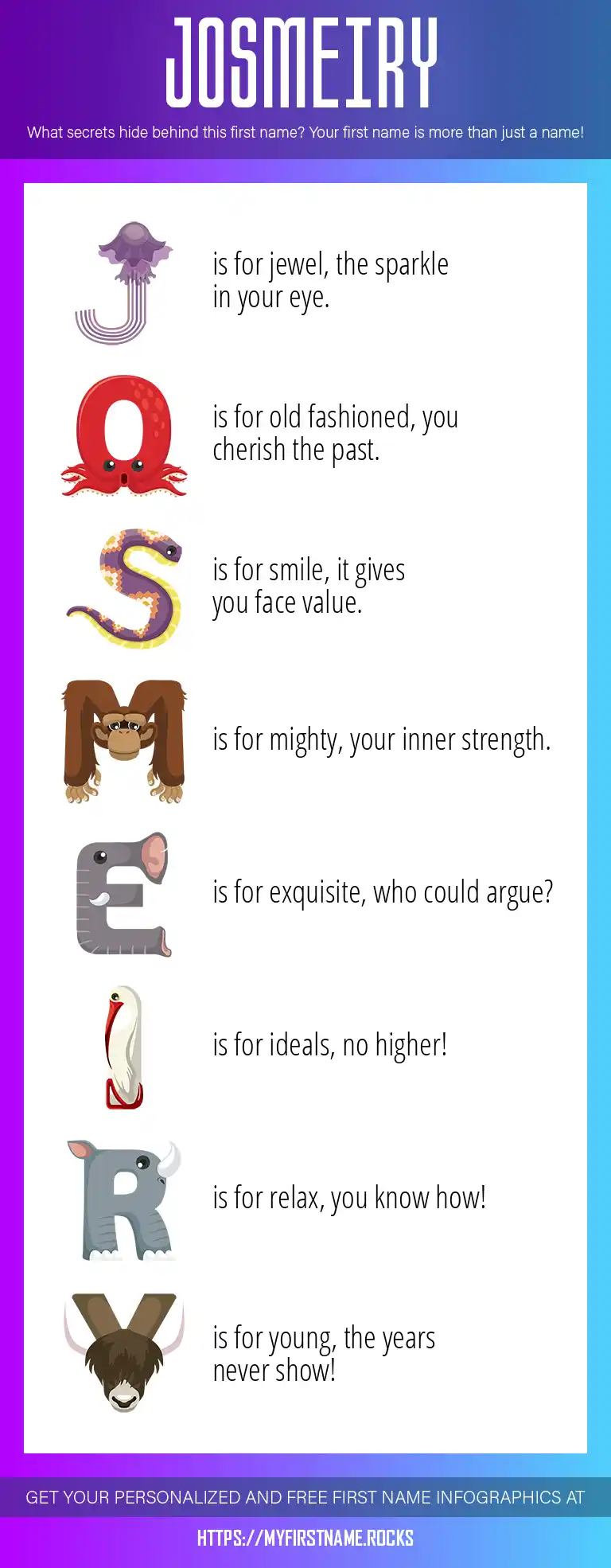 JOSMEIRY

What secrets hide behind this first name? Your first name is more than just a name!

J is for jewel, the sparkle in your eye.

O is for old fashioned, you cherish the past.

S is for smile, it gives you face value.

M is for mighty, your inner strength.

E is for exquisite, who could argue?

I is for ideals, no higher!

R is for relax, you know how!

Y is for young, the years never show!

GET YOUR PERSONALIZED AND FREE FIRST NAME INFOGRAPHICS AT

HTTPS://MYFIRSTNAME.ROCKS