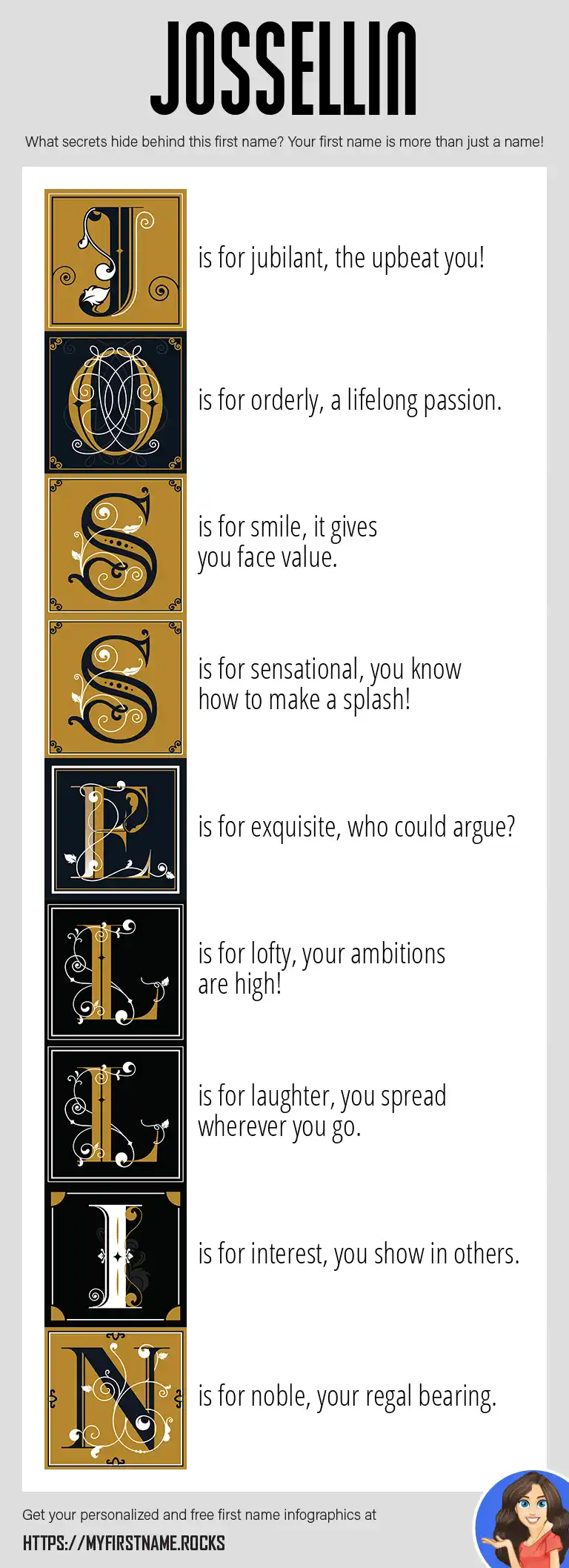 JOSSELLIN

What secrets hide behind this first name? Your first name is more than just a name!

J is for jubilant, the upbeat you!

O is for orderly, a lifelong passion.

S is for smile, it gives you face value.

S is for sensational, you know how to make a splash!

E is for exquisite, who could argue?

L is for lofty, your ambitions are high!

L is for laughter, you spread wherever you go.

I is for interest, you show in others.

N is for noble, your regal bearing.

Get your personalized and free first name infographics at

HTTPS://MYFIRSTNAME.ROCKS