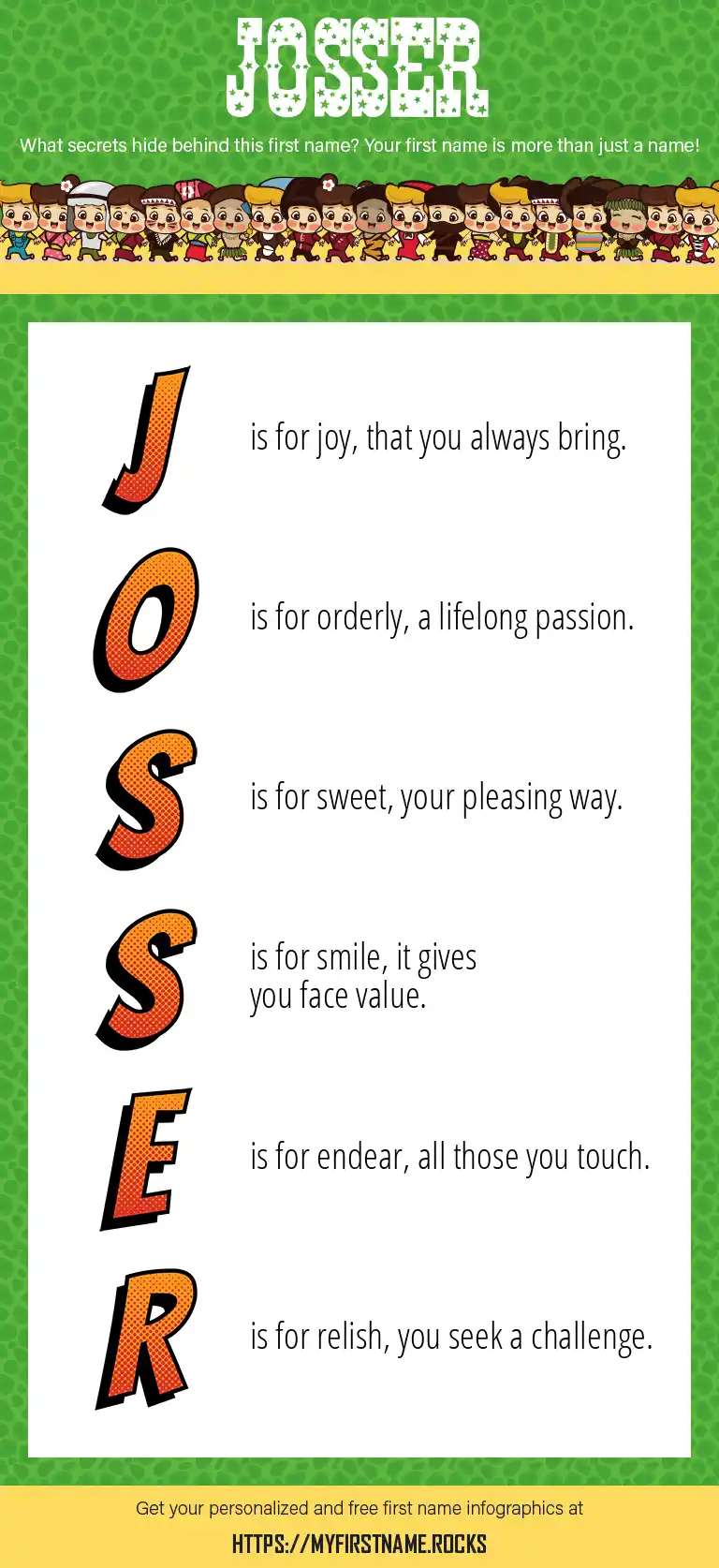 JOSSER

What secrets hide behind this first name? Your first name is more than just a name!

J is for joy, that you always bring.

O is for orderly, a lifelong passion.

S is for sweet, your pleasing way.

S is for smile, it gives you face value.

E is for endear, all those you touch.

R is for relish, you seek a challenge.

Get your personalized and free first name infographics at

HTTPS://MYFIRSTNAME.ROCKS