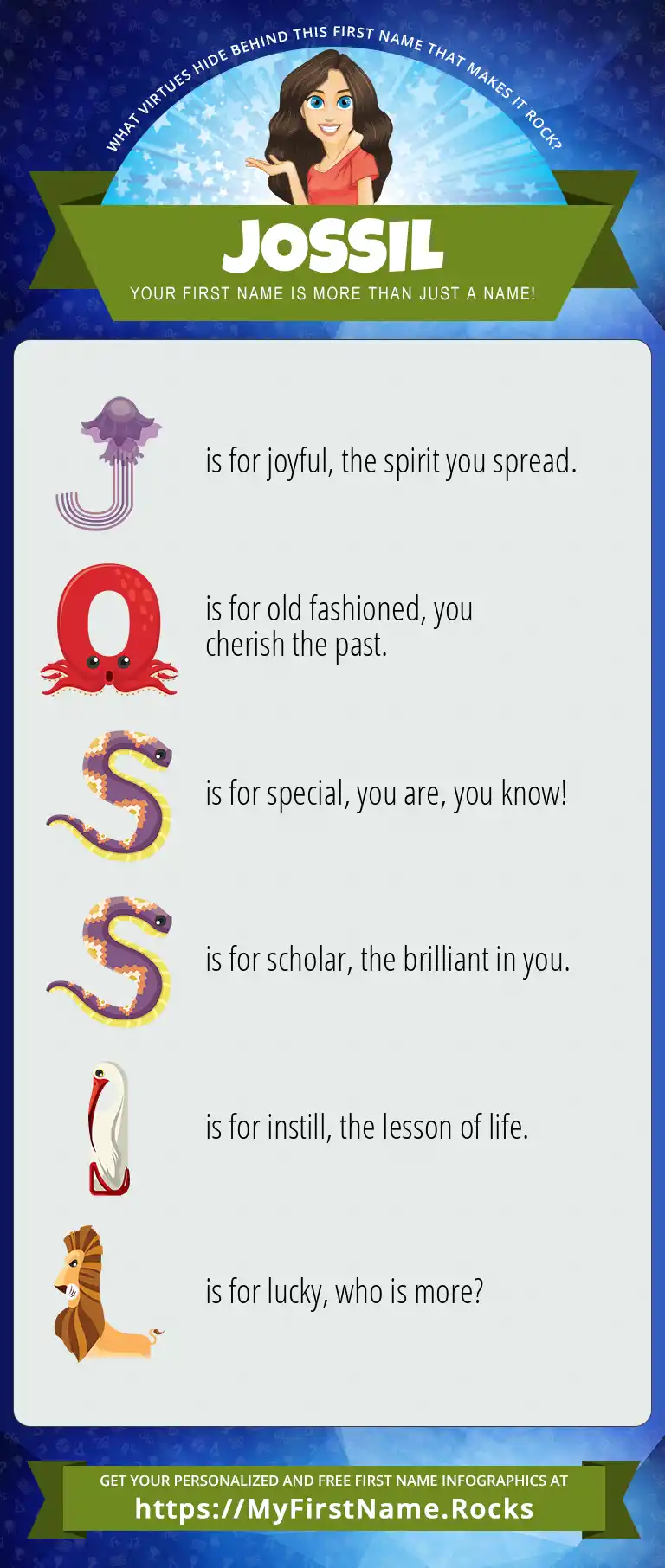 WHAT VIRTUES HIDE BEHIND THIS FIRST NAME THAT MAKES IT ROCK?

JOSSIL

YOUR FIRST NAME IS MORE THAN JUST A NAME!

J is for joyful, the spirit you spread.

O is for old fashioned, you cherish the past.

S is for special, you are, you know!

S is for scholar, the brilliant in you.

I is for instill, the lesson of life.

L is for lucky, who is more?

GET YOUR PERSONALIZED AND FREE FIRST NAME INFOGRAPHICS AT
https://MyFirstName.Rocks