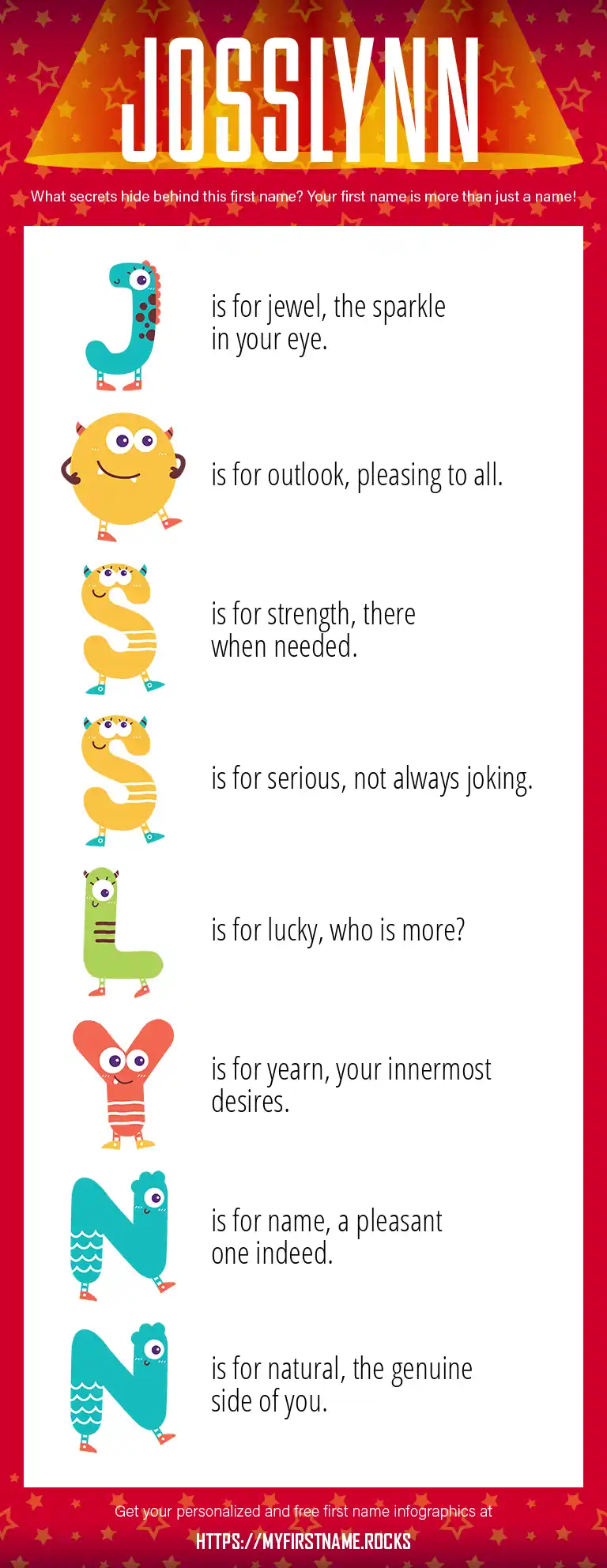 JOSSLYNN

What secrets hide behind this first name? Your first name is more than just a name!

J is for jewel, the sparkle in your eye.

O is for outlook, pleasing to all.

S is for strength, there when needed.

S is for serious, not always joking.

L is for lucky, who is more?

Y is for yearn, your innermost desires.

N is for name, a pleasant one indeed.

N is for natural, the genuine side of you.

Get your personalized and free first name infographics at

HTTPS://MYFIRSTNAME.ROCKS