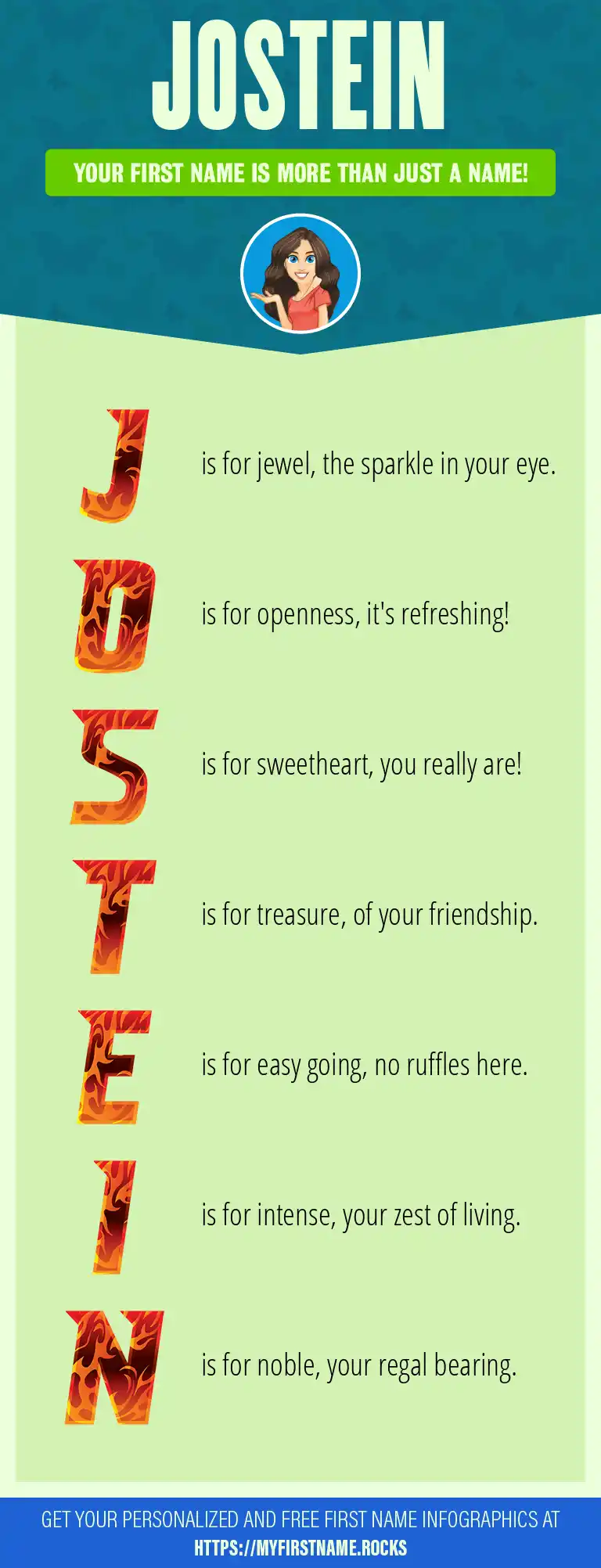 JOSTEIN

YOUR FIRST NAME IS MORE THAN JUST A NAME!

J is for jewel, the sparkle in your eye.

O is for openness, it's refreshing!

S is for sweetheart, you really are!

T is for treasure, of your friendship.

E is for easy going, no ruffles here.

I is for intense, your zest of living.

N is for noble, your regal bearing.

GET YOUR PERSONALIZED AND FREE FIRST NAME INFOGRAPHICS AT HTTPS://MYFIRSTNAME.ROCKS