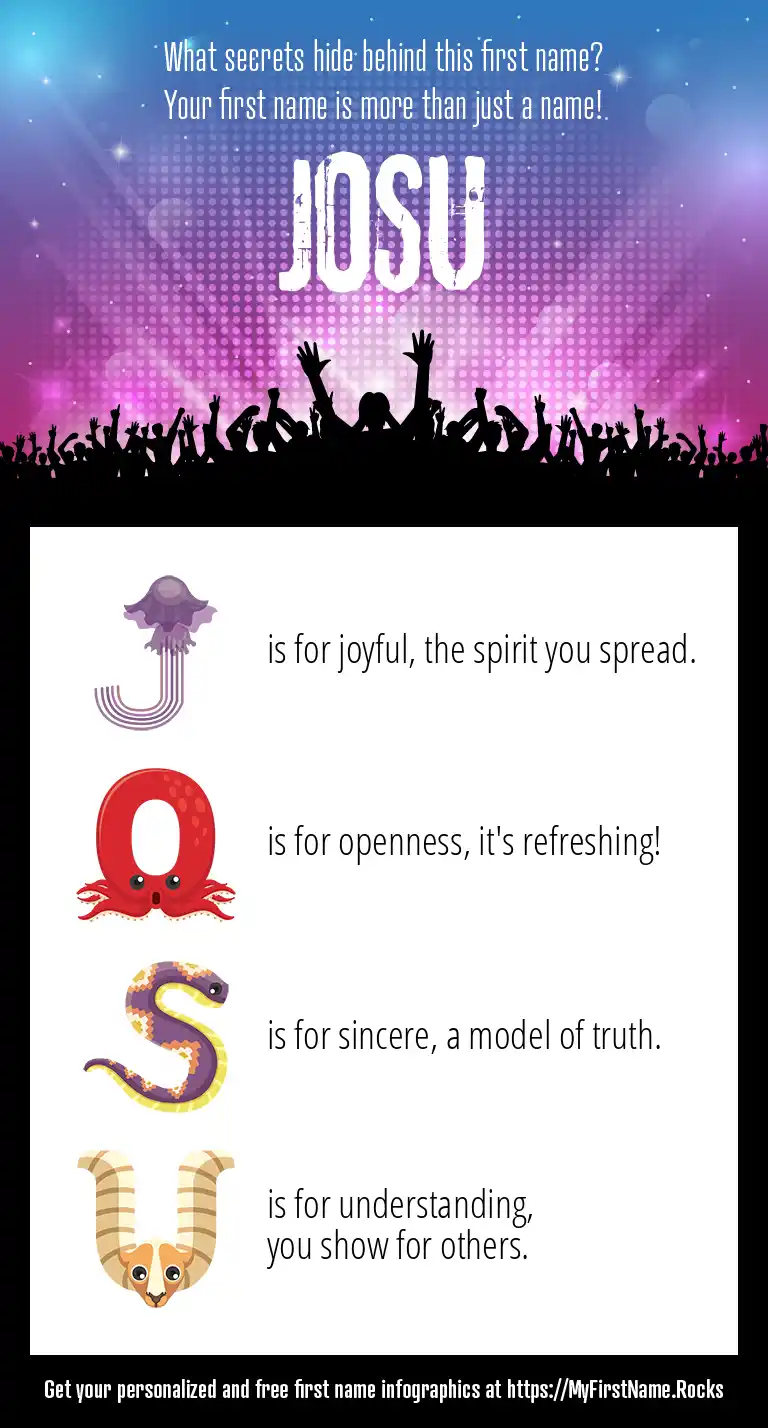 What secrets hide behind this first name?
Your first name is more than just a name!

JOSU

J is for joyful, the spirit you spread.

O is for openness, it's refreshing!

S is for sincere, a model of truth.

U is for understanding, you show for others.

Get your personalized and free first name infographics at https://MyFirstName.Rocks