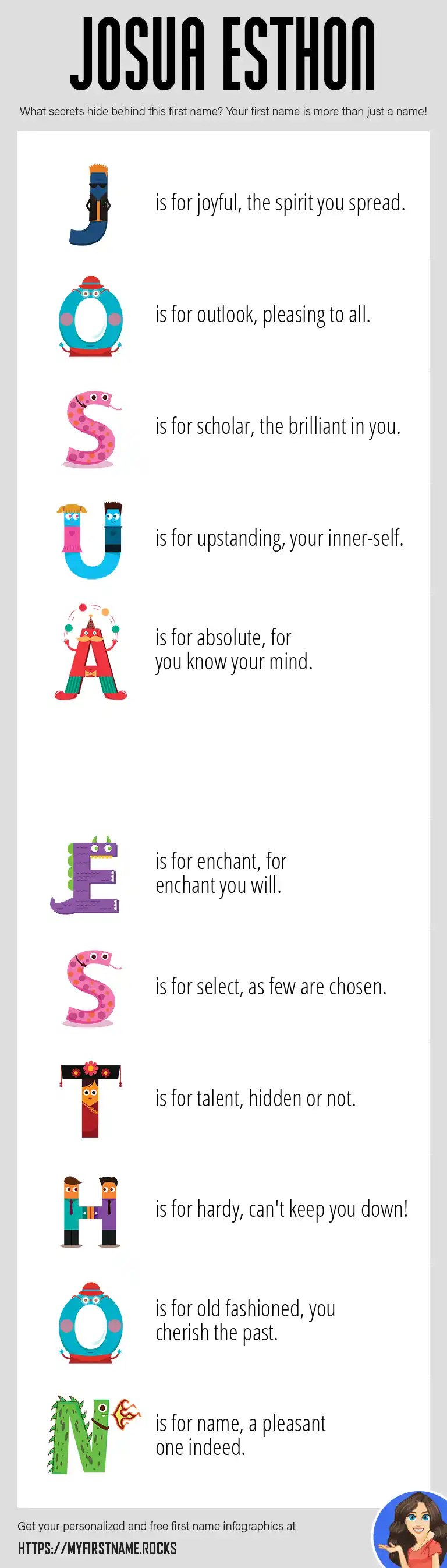 JOSUA ESTHON

What secrets hide behind this first name? Your first name is more than just a name!

J is for joyful, the spirit you spread.

O is for outlook, pleasing to all.

S is for scholar, the brilliant in you.

U is for upstanding, your inner-self.

A is for absolute, for you know your mind.

E is for enchant, for enchant you will.

S is for select, as few are chosen.

T is for talent, hidden or not.

H is for hardy, can't keep you down!

O is for old fashioned, you cherish the past.

N is for name, a pleasant one indeed.

Get your personalized and free first name infographics at

HTTPS://MYFIRSTNAME.ROCKS