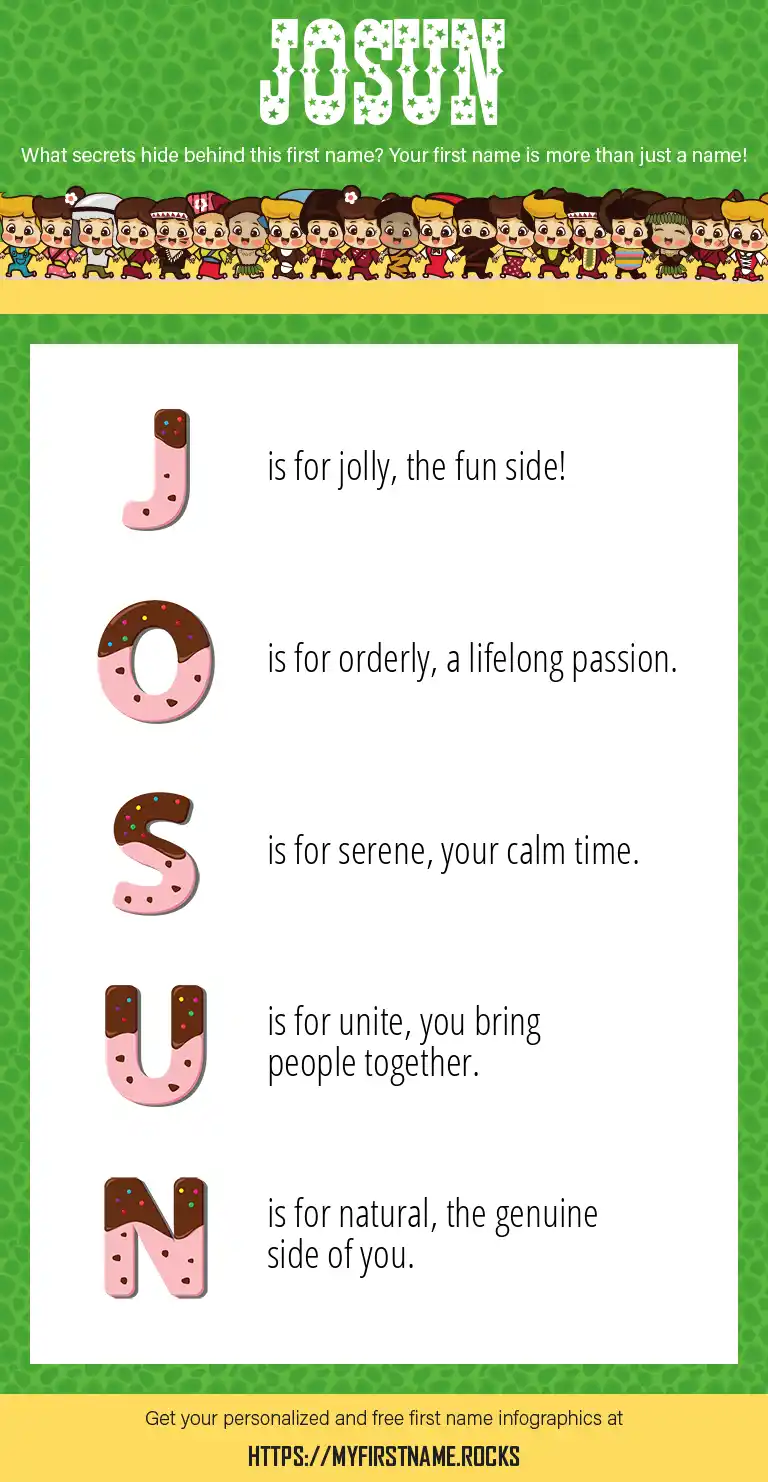 JOSUN

What secrets hide behind this first name? Your first name is more than just a name!

J is for jolly, the fun side!

O is for orderly, a lifelong passion.

S is for serene, your calm time.

U is for unite, you bring people together.

N is for natural, the genuine side of you.

Get your personalized and free first name infographics at

HTTPS://MYFIRSTNAME.ROCKS