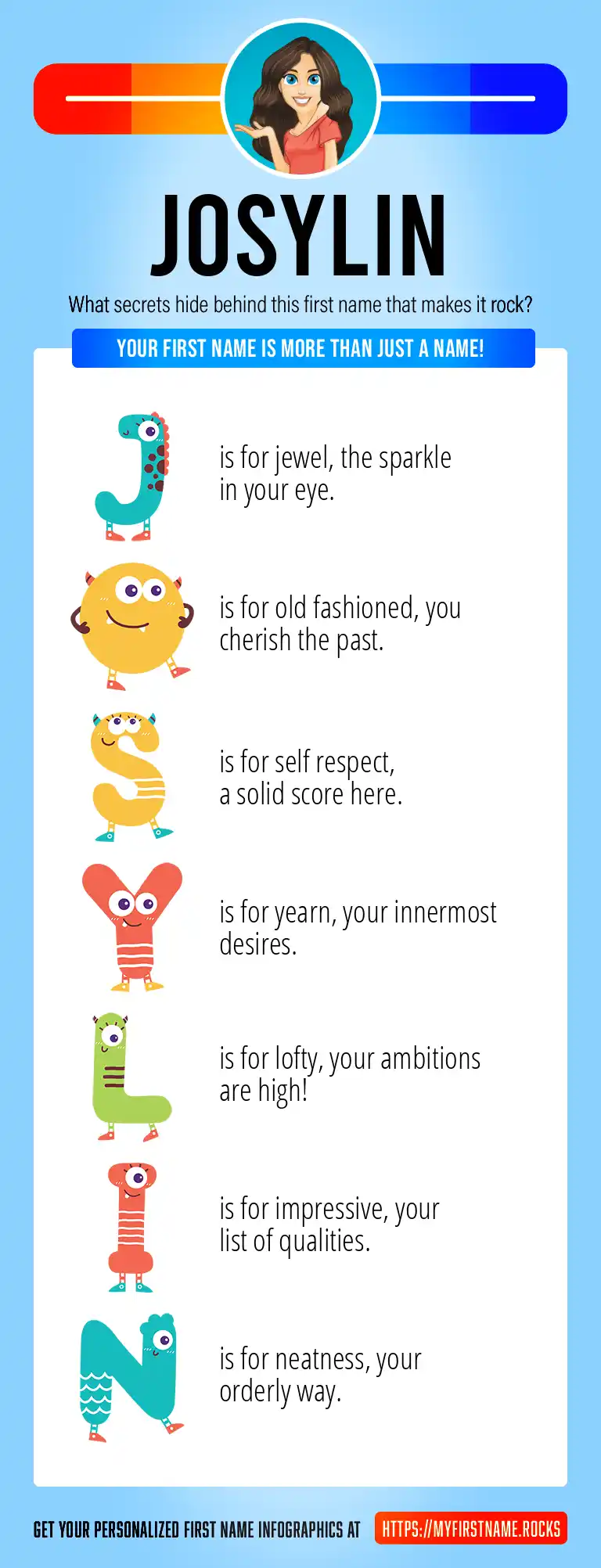 JOSYLIN

What secrets hide behind this first name that makes it rock?

YOUR FIRST NAME IS MORE THAN JUST A NAME!

J is for jewel, the sparkle in your eye.

O is for old fashioned, you cherish the past.

S is for self respect, a solid score here.

Y is for yearn, your innermost desires.

L is for lofty, your ambitions are high!

I is for impressive, your list of qualities.

N is for neatness, your orderly way.

GET YOUR PERSONALIZED FIRST NAME INFOGRAPHICS AT HTTPS://MYFIRSTNAME.ROCKS