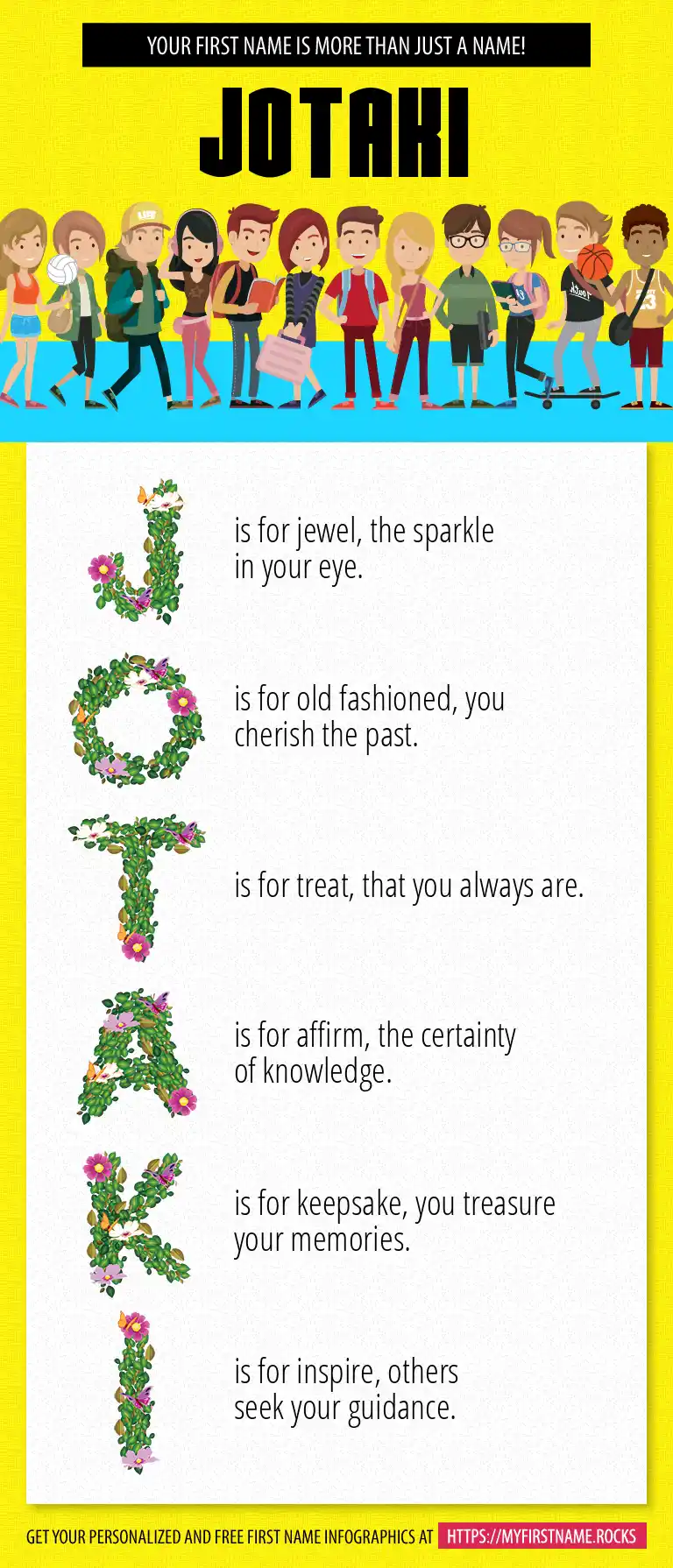 YOUR FIRST NAME IS MORE THAN JUST A NAME!

JOTAKI

J is for jewel, the sparkle in your eye.

O is for old fashioned, you cherish the past.

T is for treat, that you always are.

A is for affirm, the certainty of knowledge.

K is for keepsake, you treasure your memories.

I is for inspire, others seek your guidance.

GET YOUR PERSONALIZED AND FREE FIRST NAME INFOGRAPHICS AT HTTPS://MYFIRSTNAME.ROCKS