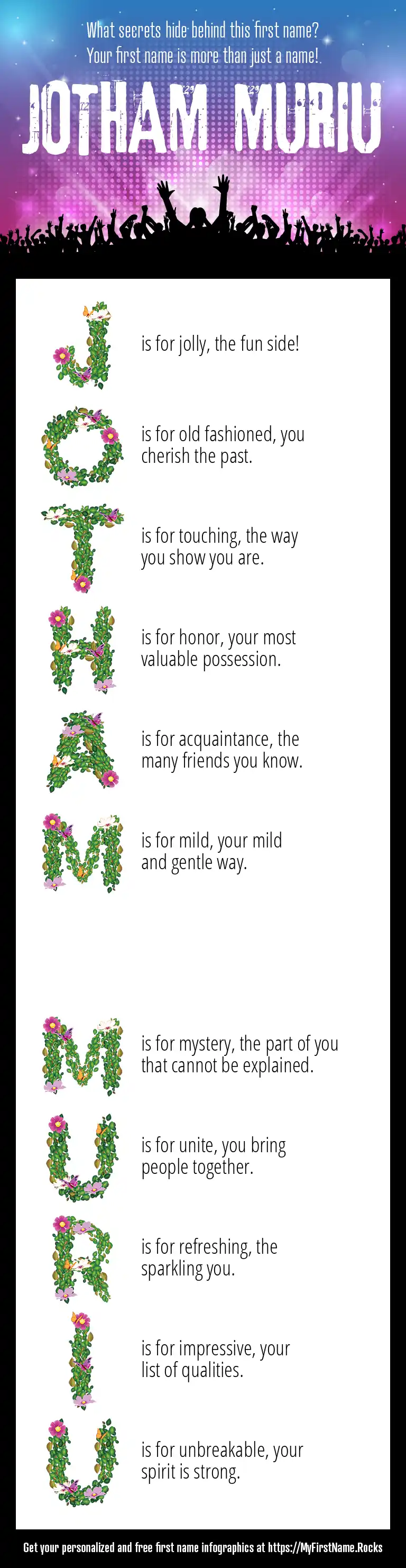 What secrets hide behind this first name?
Your first name is more than just a name!

JOTHAM MURIU

J is for jolly, the fun side!

O is for old fashioned, you cherish the past.

T is for touching, the way you show you are.

H is for honor, your most valuable possession.

A is for acquaintance, the many friends you know.

M is for mild, your mild and gentle way.

M is for mystery, the part of you that cannot be explained.

U is for unite, you bring people together.

R is for refreshing, the sparkling you.

I is for impressive, your list of qualities.

U is for unbreakable, your spirit is strong.

Get your personalized and free first name infographics at https://MyFirstName.Rocks