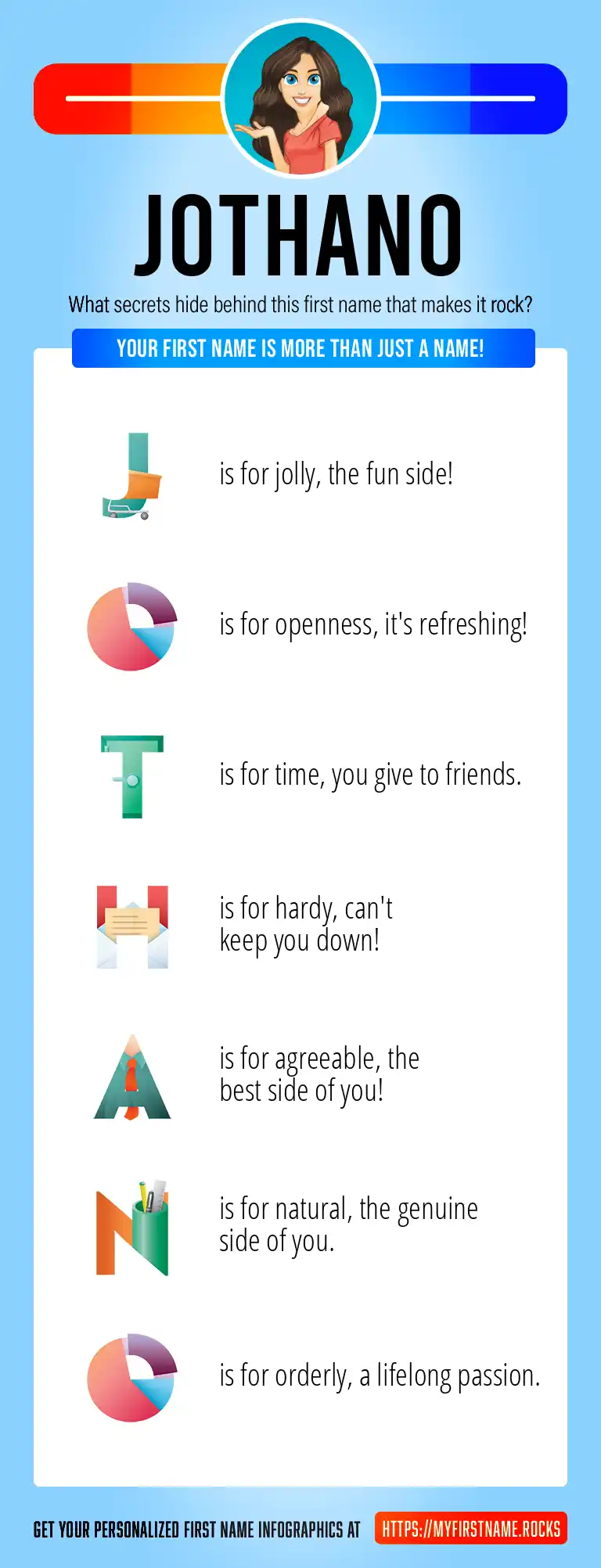 JOTHANO

What secrets hide behind this first name that makes it rock?

YOUR FIRST NAME IS MORE THAN JUST A NAME!

J is for jolly, the fun side!

O is for openness, it's refreshing!

T is for time, you give to friends.

H is for hardy, can't keep you down!

A is for agreeable, the best side of you!

N is for natural, the genuine side of you.

O is for orderly, a lifelong passion.

GET YOUR PERSONALIZED FIRST NAME INFOGRAPHICS AT HTTPS://MYFIRSTNAME.ROCKS