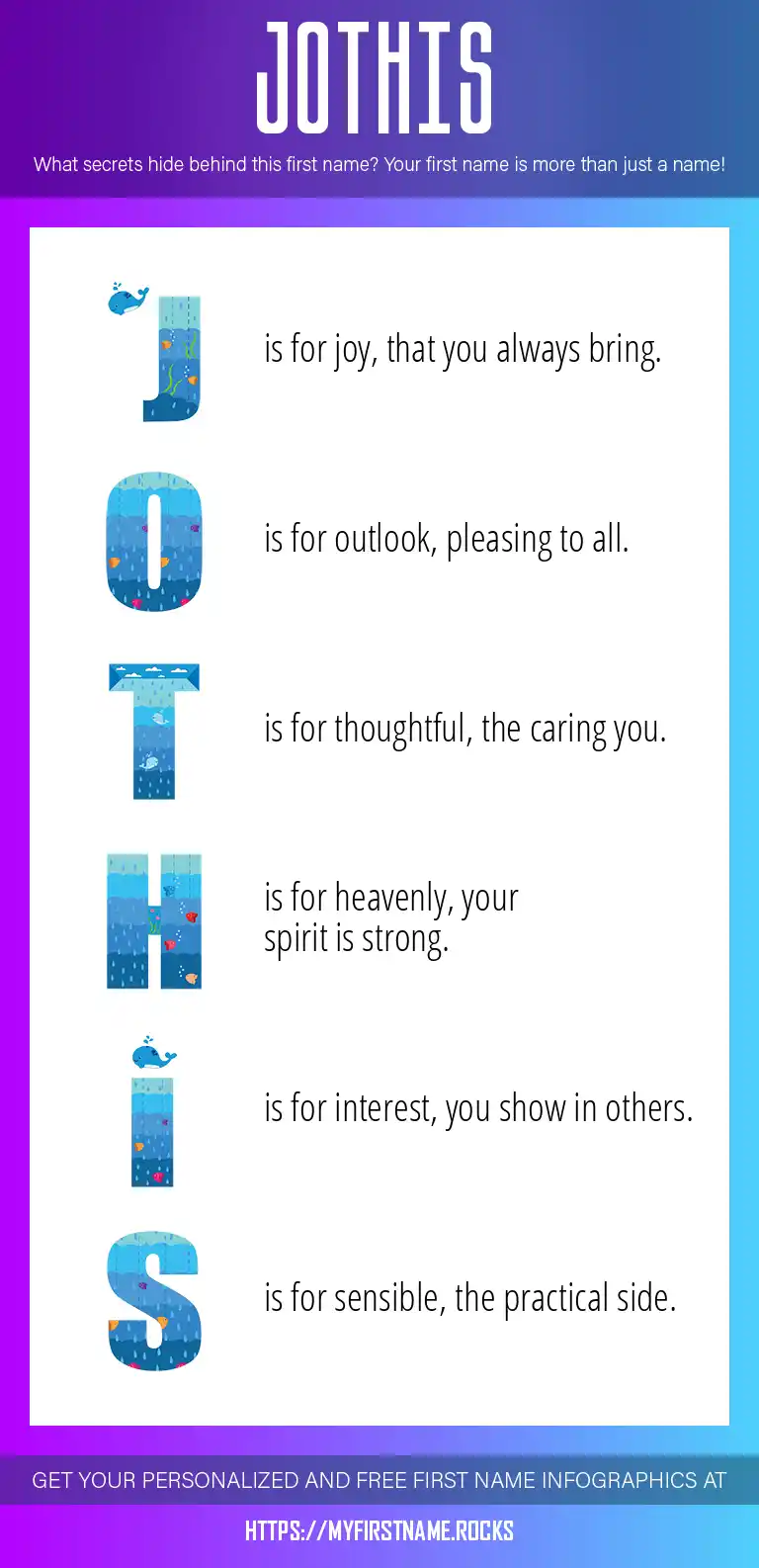 JOTHIS

What secrets hide behind this first name? Your first name is more than just a name!

J is for joy, that you always bring.

O is for outlook, pleasing to all.

T is for thoughtful, the caring you.

H is for heavenly, your spirit is strong.

I is for interest, you show in others.

S is for sensible, the practical side.

GET YOUR PERSONALIZED AND FREE FIRST NAME INFOGRAPHICS AT

HTTPS://MYFIRSTNAME.ROCKS