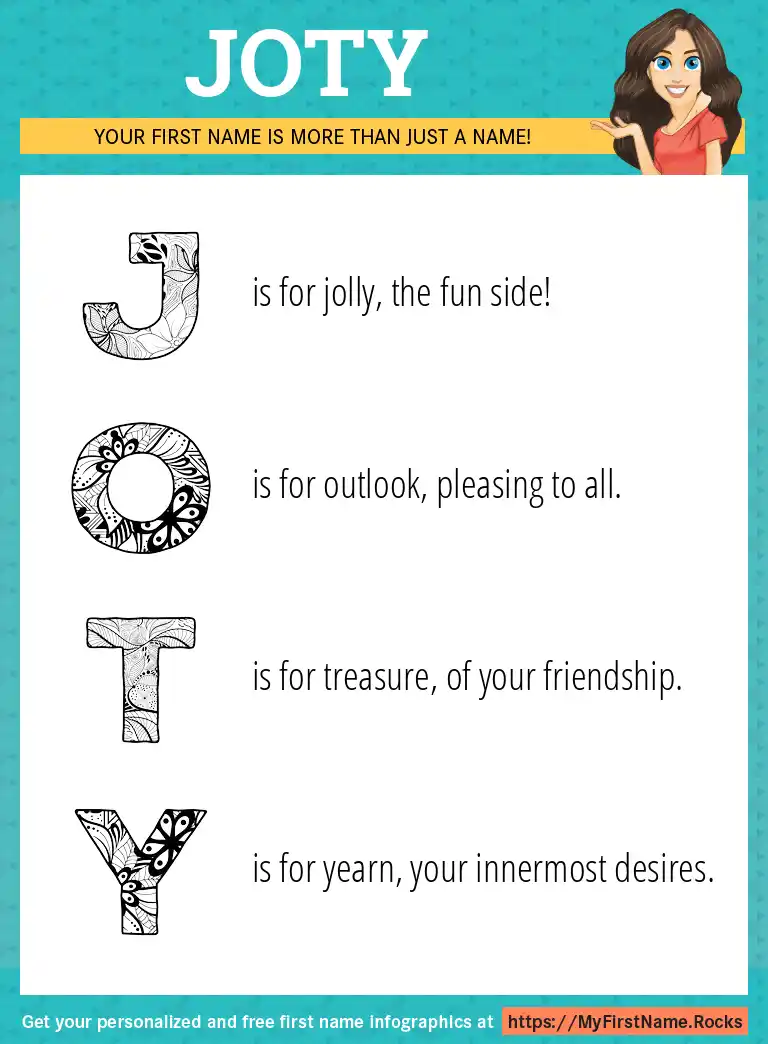 JOTY

YOUR FIRST NAME IS MORE THAN JUST A NAME!

J is for jolly, the fun side!

O is for outlook, pleasing to all.

T is for treasure, of your friendship.

Y is for yearn, your innermost desires.

Get your personalized and free first name infographics at https://MyFirstName.Rocks