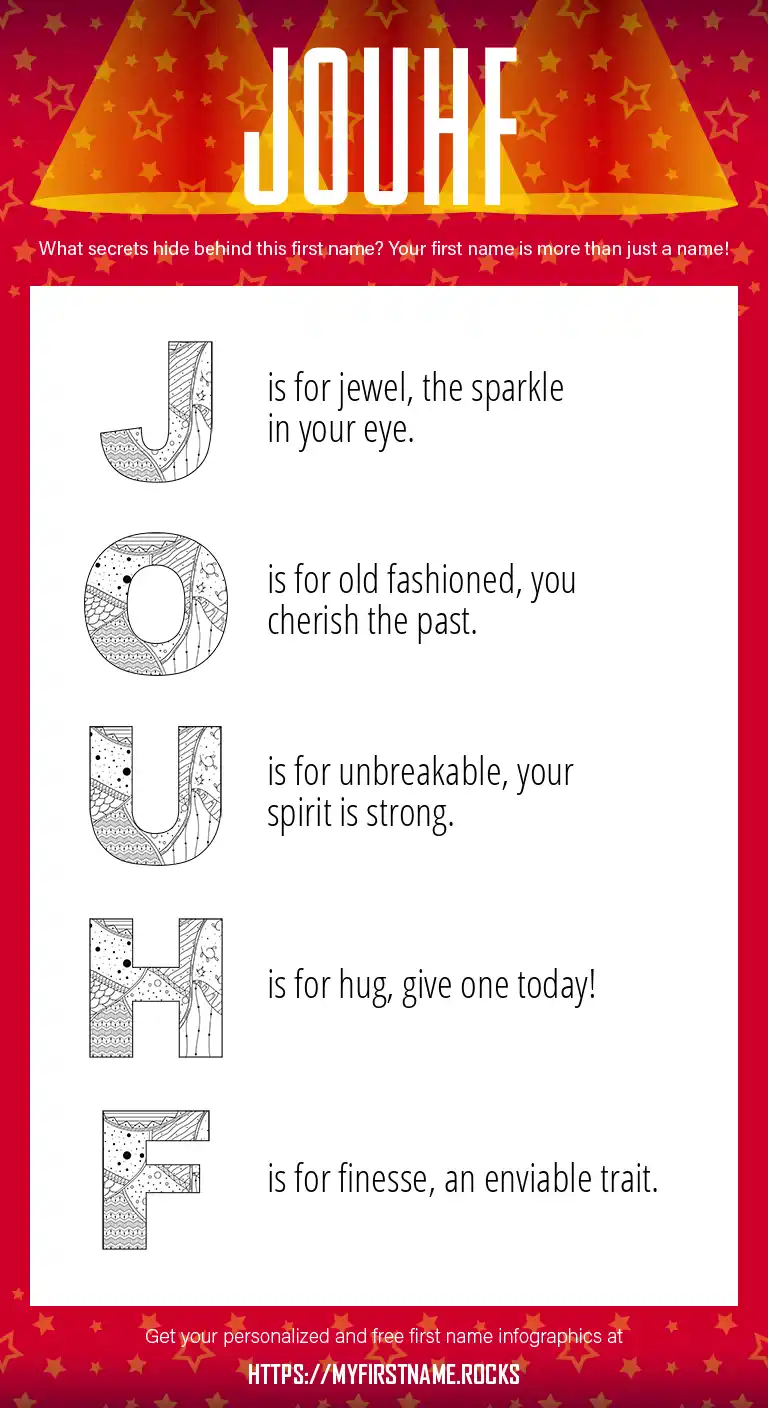 JOUHF

What secrets hide behind this first name? Your first name is more than just a name!

J is for jewel, the sparkle in your eye.

O is for old fashioned, you cherish the past.

U is for unbreakable, your spirit is strong.

H is for hug, give one today!

F is for finesse, an enviable trait.

Get your personalized and free first name infographics at

HTTPS://MYFIRSTNAME.ROCKS