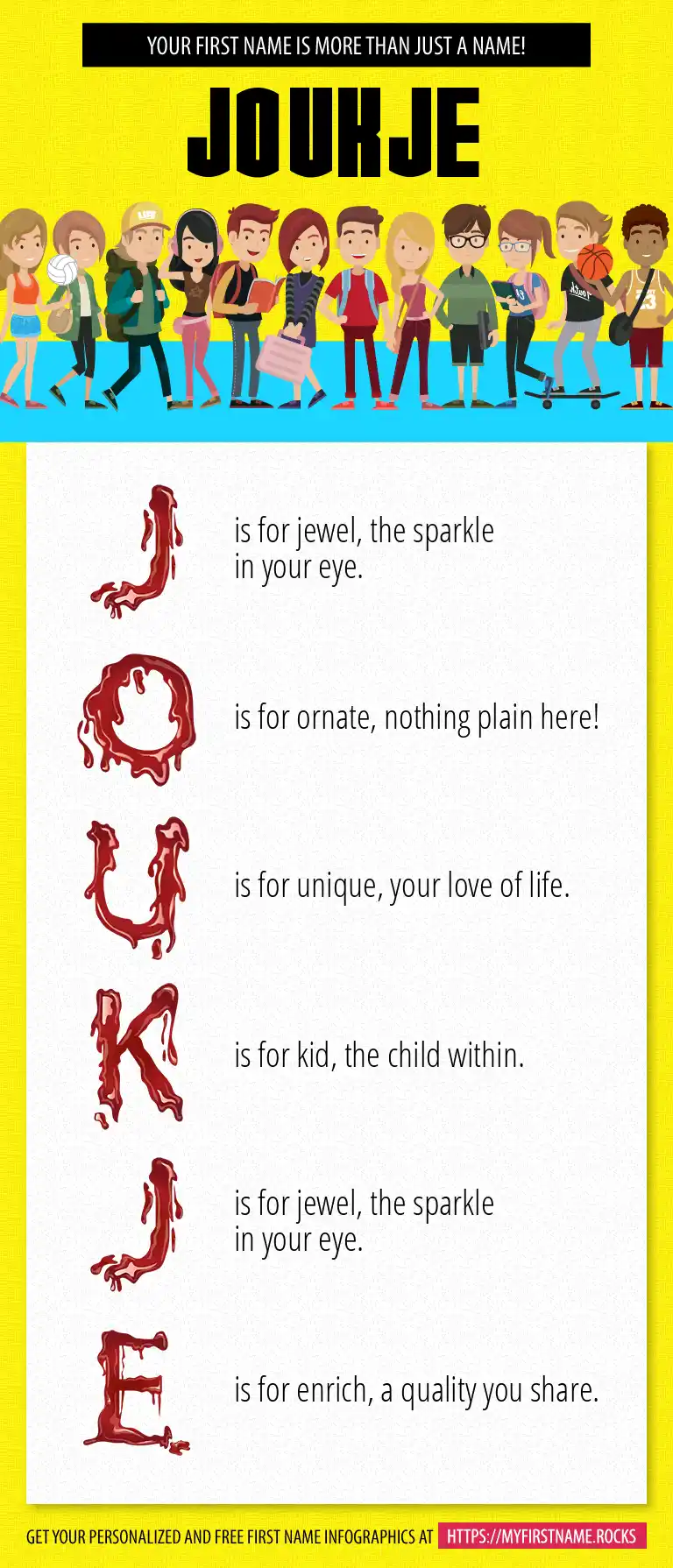 YOUR FIRST NAME IS MORE THAN JUST A NAME!

JOUKJE

J is for jewel, the sparkle in your eye.

O is for ornate, nothing plain here!

U is for unique, your love of life.

K is for kid, the child within.

J is for jewel, the sparkle in your eye.

E is for enrich, a quality you share.

GET YOUR PERSONALIZED AND FREE FIRST NAME INFOGRAPHICS AT HTTPS://MYFIRSTNAME.ROCKS