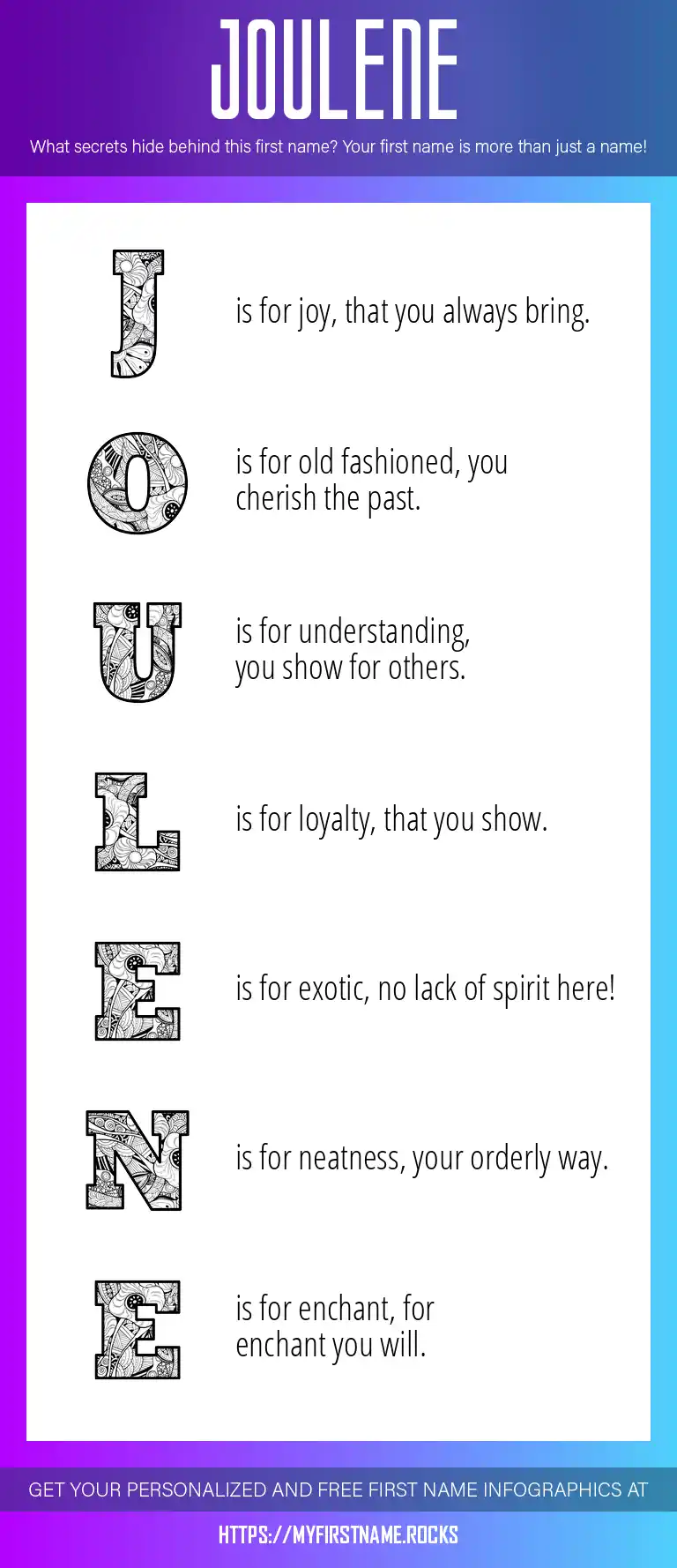 JOULENE

What secrets hide behind this first name? Your first name is more than just a name!

J is for joy, that you always bring.

O is for old fashioned, you cherish the past.

U is for understanding, you show for others.

L is for loyalty, that you show.

E is for exotic, no lack of spirit here!

N is for neatness, your orderly way.

E is for enchant, for enchant you will.

GET YOUR PERSONALIZED AND FREE FIRST NAME INFOGRAPHICS AT

HTTPS://MYFIRSTNAME.ROCKS