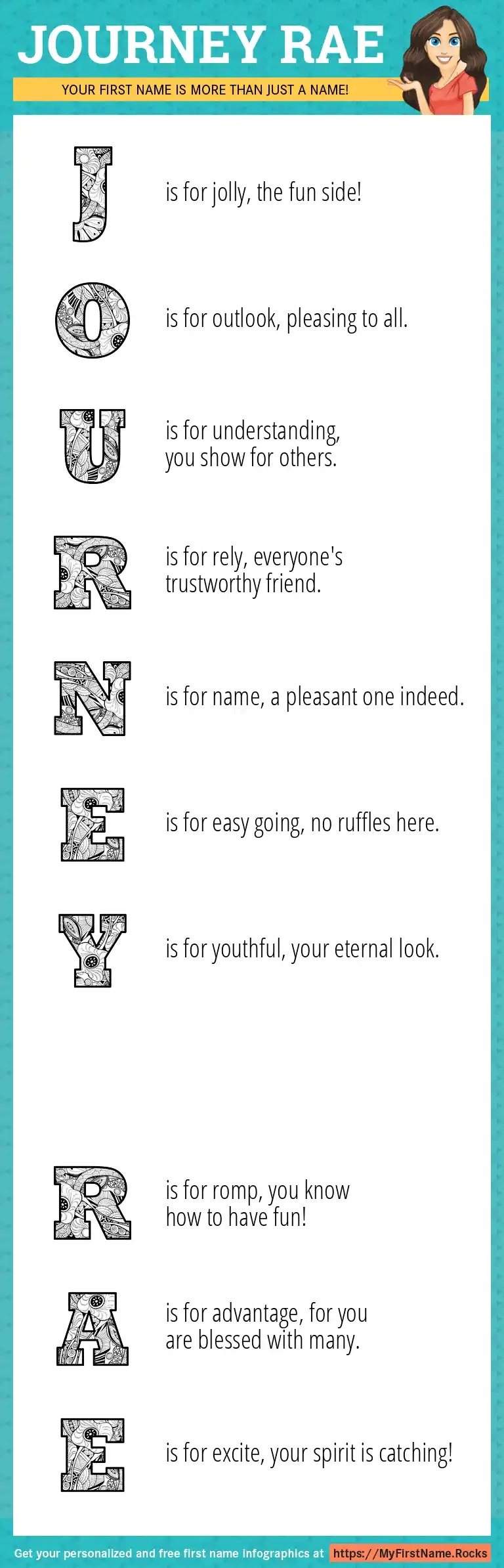 JOURNEY RAE

YOUR FIRST NAME IS MORE THAN JUST A NAME!

J is for jolly, the fun side!

O is for outlook, pleasing to all.

U is for understanding, you show for others.

R is for rely, everyone's trustworthy friend.

N is for name, a pleasant one indeed.

E is for easy going, no ruffles here.

Y is for youthful, your eternal look.

R is for romp, you know how to have fun!

A is for advantage, for you are blessed with many.

E is for excite, your spirit is catching!

Get your personalized and free first name infographics at https://MyFirstName.Rocks