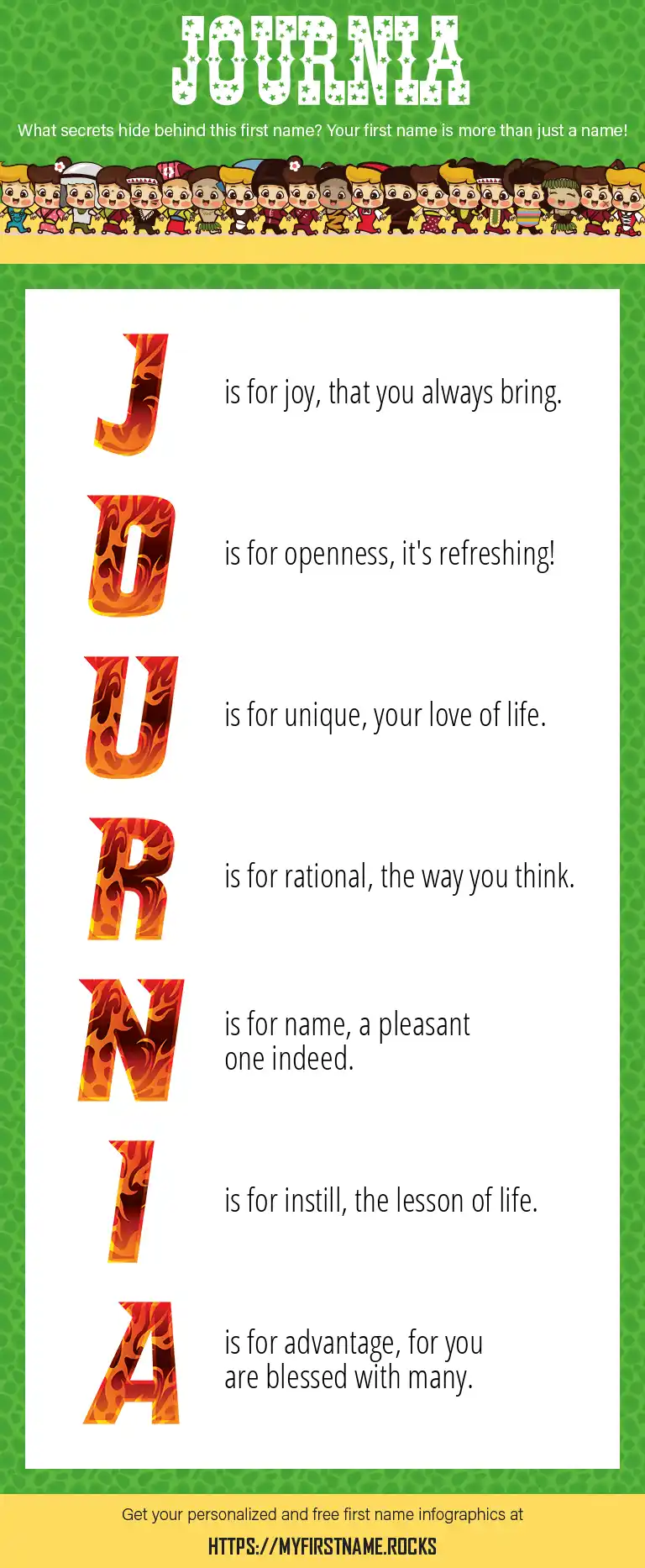 JOURNIA

What secrets hide behind this first name? Your first name is more than just a name!

J is for joy, that you always bring.

O is for openness, it's refreshing!

U is for unique, your love of life.

R is for rational, the way you think.

N is for name, a pleasant one indeed.

I is for instill, the lesson of life.

A is for advantage, for you are blessed with many.

Get your personalized and free first name infographics at

HTTPS://MYFIRSTNAME.ROCKS