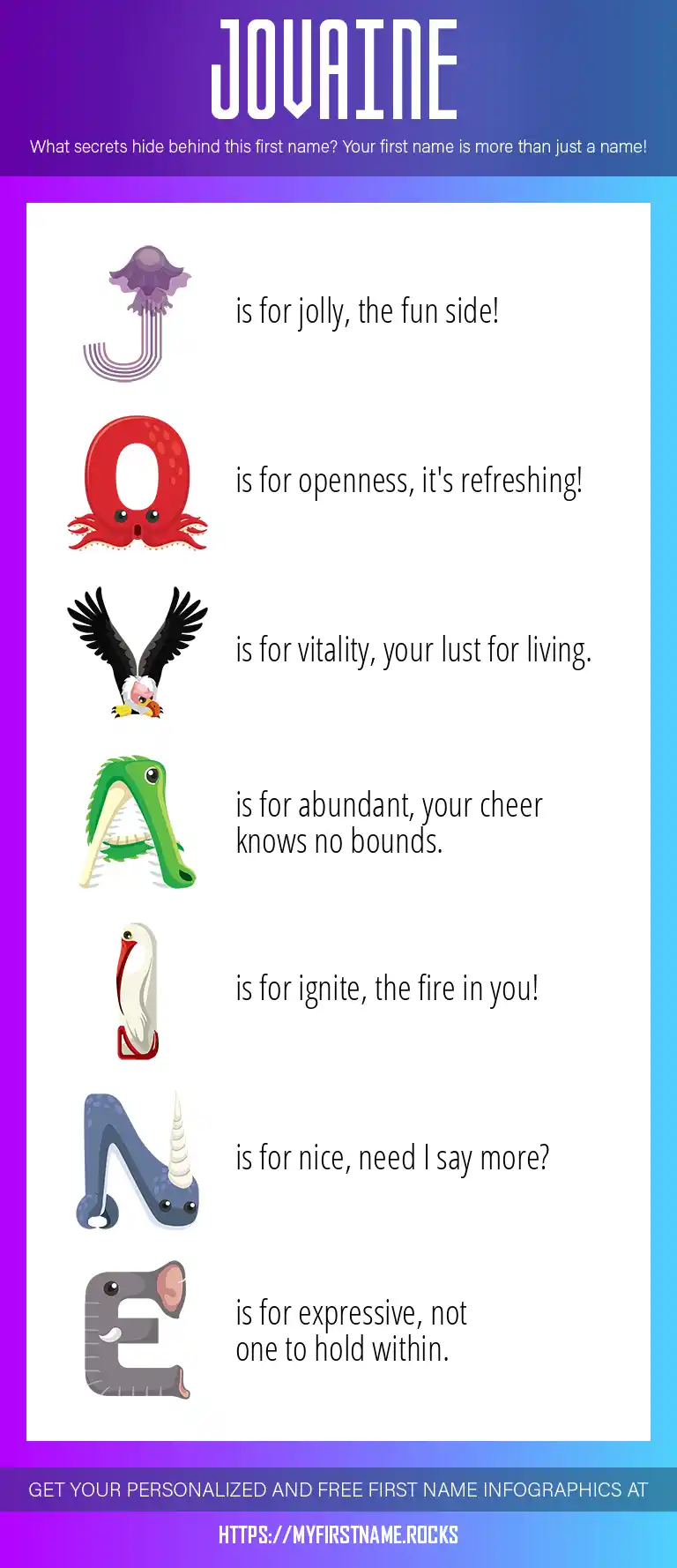 JOVAINE

What secrets hide behind this first name? Your first name is more than just a name!

J is for jolly, the fun side!

O is for openness, it's refreshing!

V is for vitality, your lust for living.

A is for abundant, your cheer knows no bounds.

I is for ignite, the fire in you!

N is for nice, need I say more?

E is for expressive, not one to hold within.

GET YOUR PERSONALIZED AND FREE FIRST NAME INFOGRAPHICS AT

HTTPS://MYFIRSTNAME.ROCKS