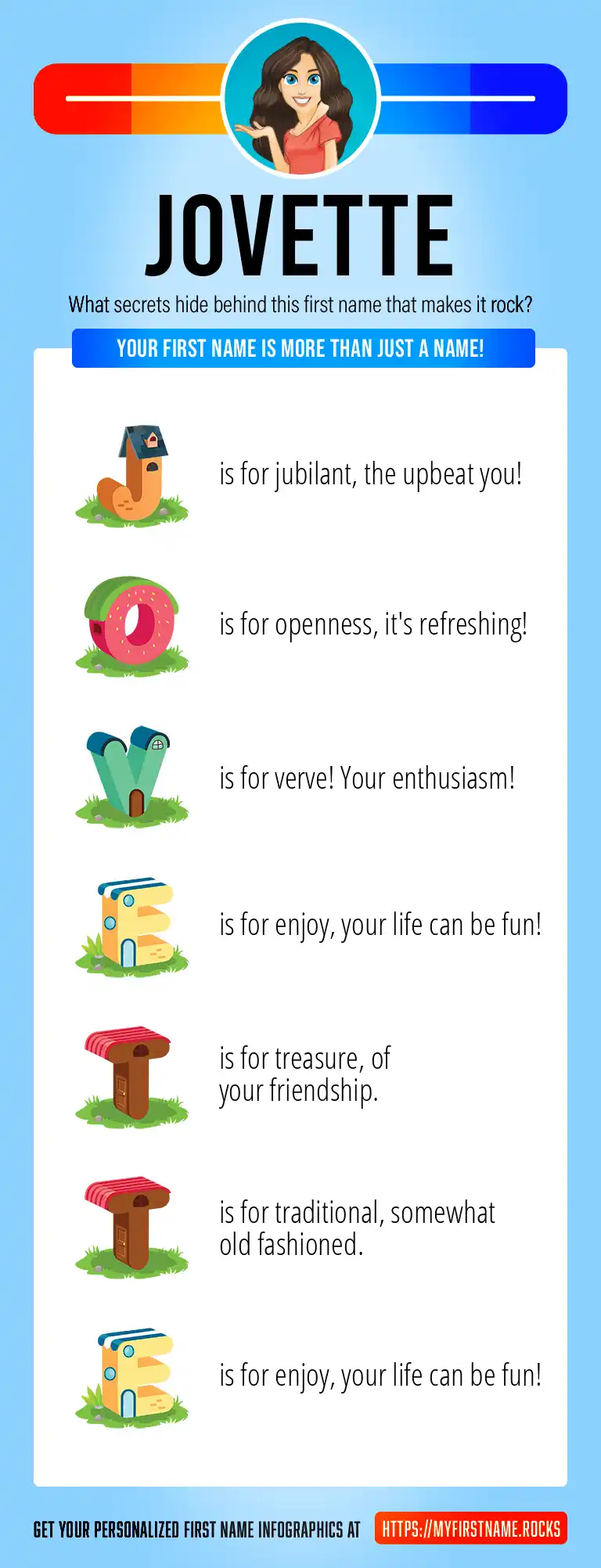 JOVETTE

What secrets hide behind this first name that makes it rock?

YOUR FIRST NAME IS MORE THAN JUST A NAME!

J is for jubilant, the upbeat you!

O is for openness, it's refreshing!

V is for verve! Your enthusiasm!

E is for enjoy, your life can be fun!

T is for treasure, of your friendship.

T is for traditional, somewhat old fashioned.

E is for enjoy, your life can be fun!

GET YOUR PERSONALIZED FIRST NAME INFOGRAPHICS AT HTTPS://MYFIRSTNAME.ROCKS