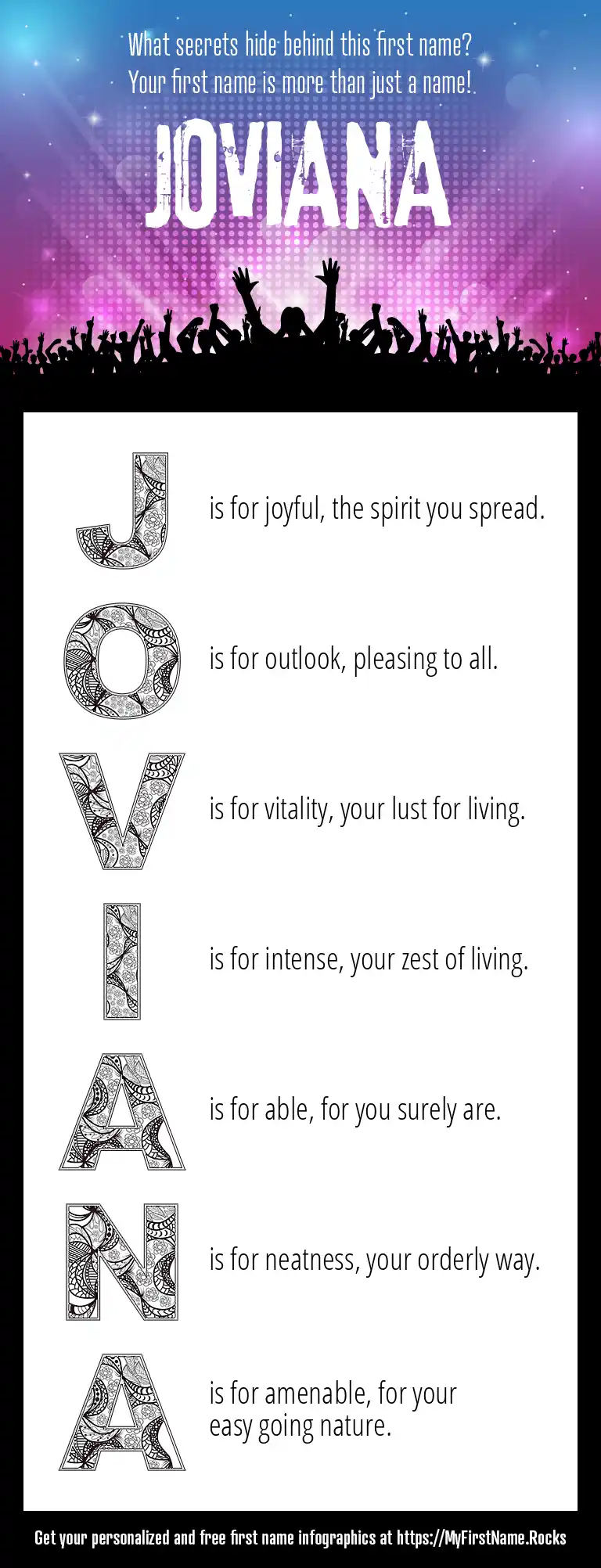 What secrets hide behind this first name?
Your first name is more than just a name!

JOVIANA

J is for joyful, the spirit you spread.

O is for outlook, pleasing to all.

V is for vitality, your lust for living.

I is for intense, your zest of living.

A is for able, for you surely are.

N is for neatness, your orderly way.

A is for amenable, for your easy going nature.

Get your personalized and free first name infographics at https://MyFirstName.Rocks