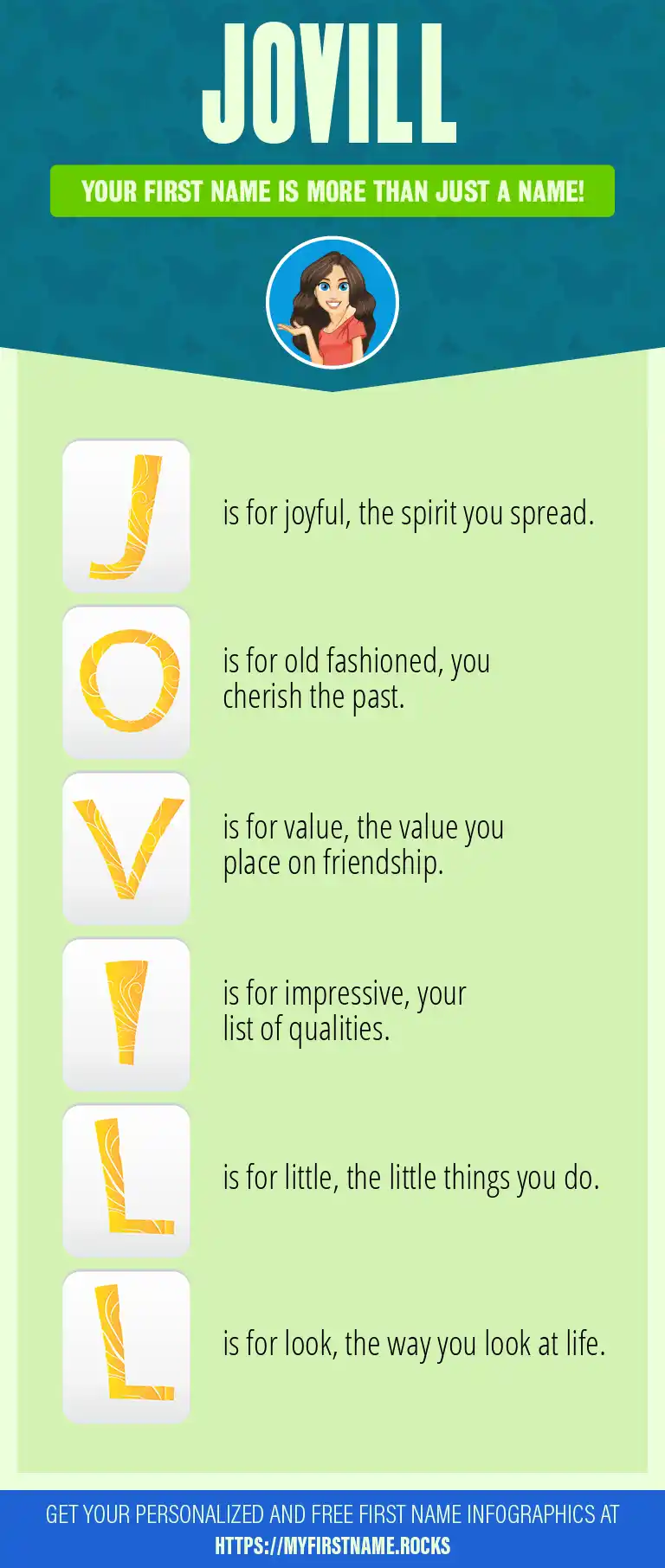 JOVILL

YOUR FIRST NAME IS MORE THAN JUST A NAME!

J is for joyful, the spirit you spread.

O is for old fashioned, you cherish the past.

V is for value, the value you place on friendship.

I is for impressive, your list of qualities.

L is for little, the little things you do.

L is for look, the way you look at life.

GET YOUR PERSONALIZED AND FREE FIRST NAME INFOGRAPHICS AT HTTPS://MYFIRSTNAME.ROCKS