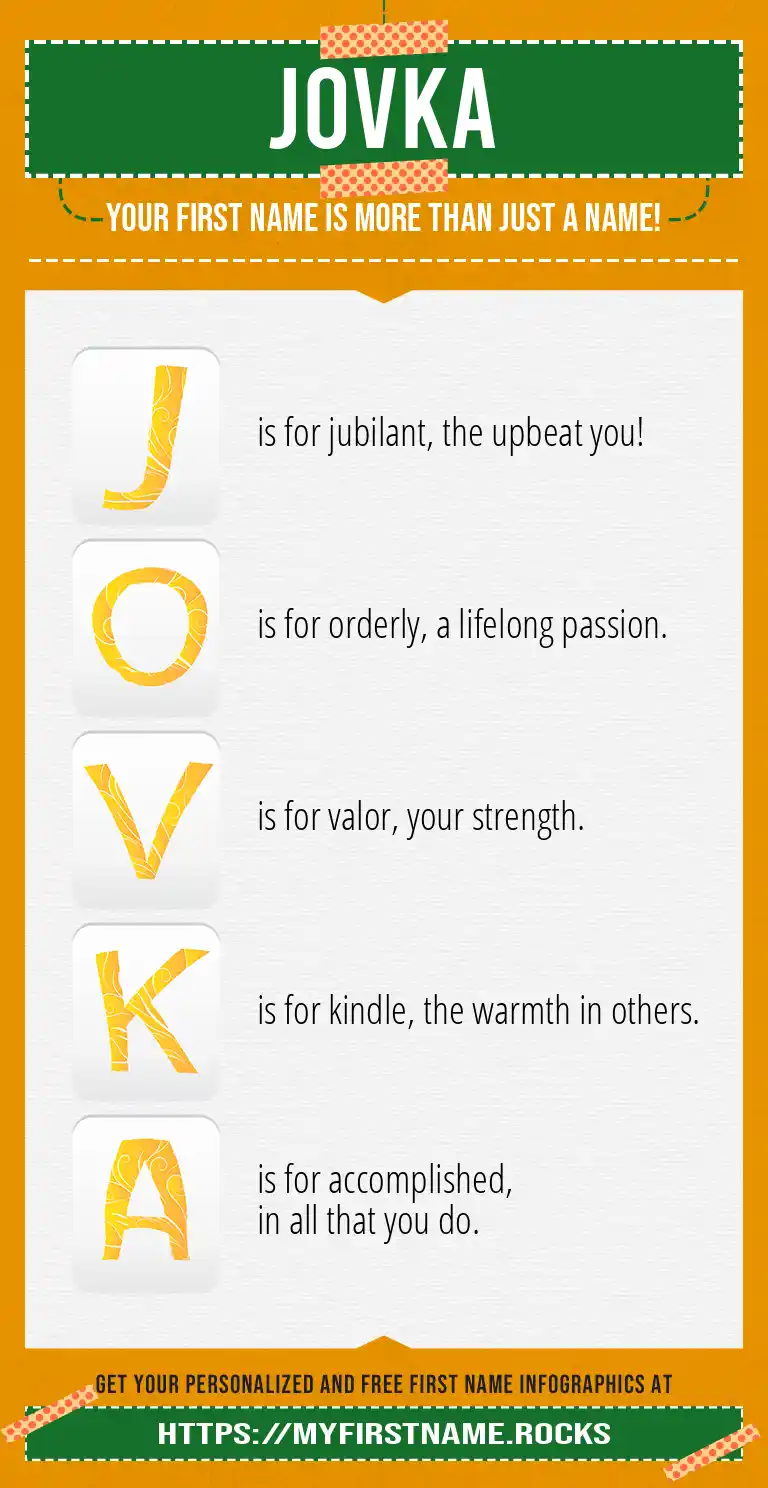 JOVKA

YOUR FIRST NAME IS MORE THAN JUST A NAME!

J is for jubilant, the upbeat you!

O is for orderly, a lifelong passion.

V is for valor, your strength.

K is for kindle, the warmth in others.

A is for accomplished, in all that you do.

GET YOUR PERSONALIZED AND FREE FIRST NAME INFOGRAPHICS AT

HTTPS://MYFIRSTNAME.ROCKS