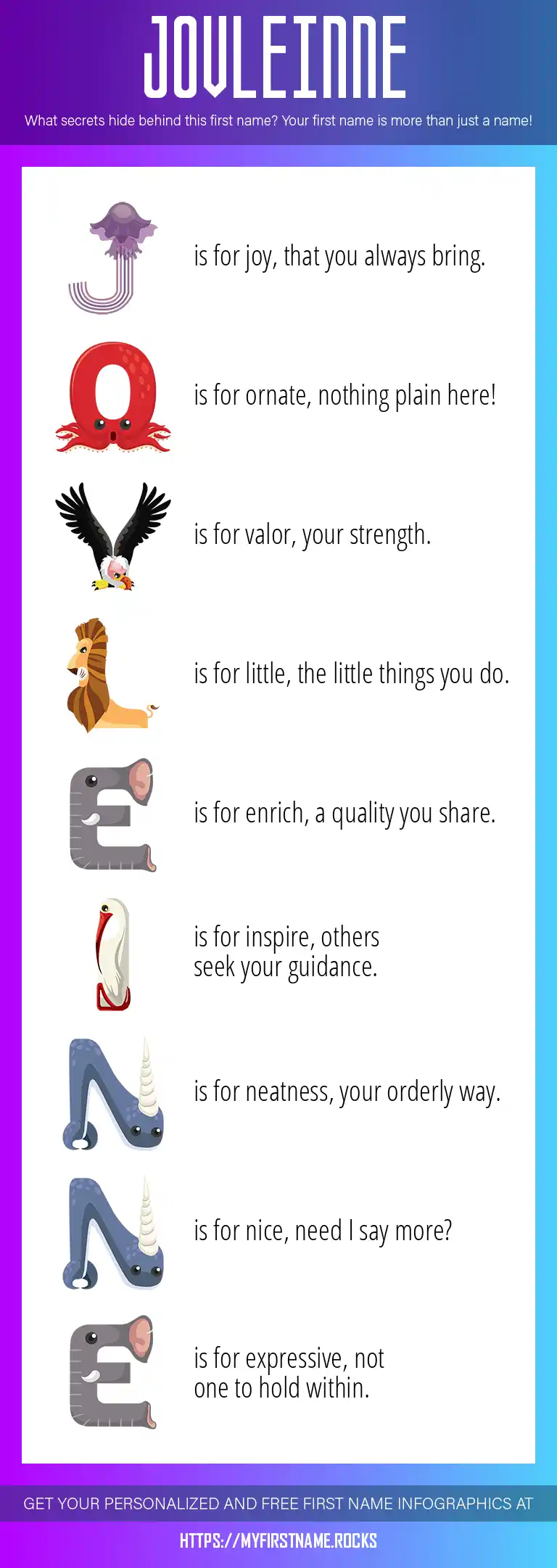 JOVLEINNE

What secrets hide behind this first name? Your first name is more than just a name!

J is for joy, that you always bring.

O is for ornate, nothing plain here!

V is for valor, your strength.

L is for little, the little things you do.

E is for enrich, a quality you share.

I is for inspire, others seek your guidance.

N is for neatness, your orderly way.

N is for nice, need I say more?

E is for expressive, not one to hold within.

GET YOUR PERSONALIZED AND FREE FIRST NAME INFOGRAPHICS AT

HTTPS://MYFIRSTNAME.ROCKS