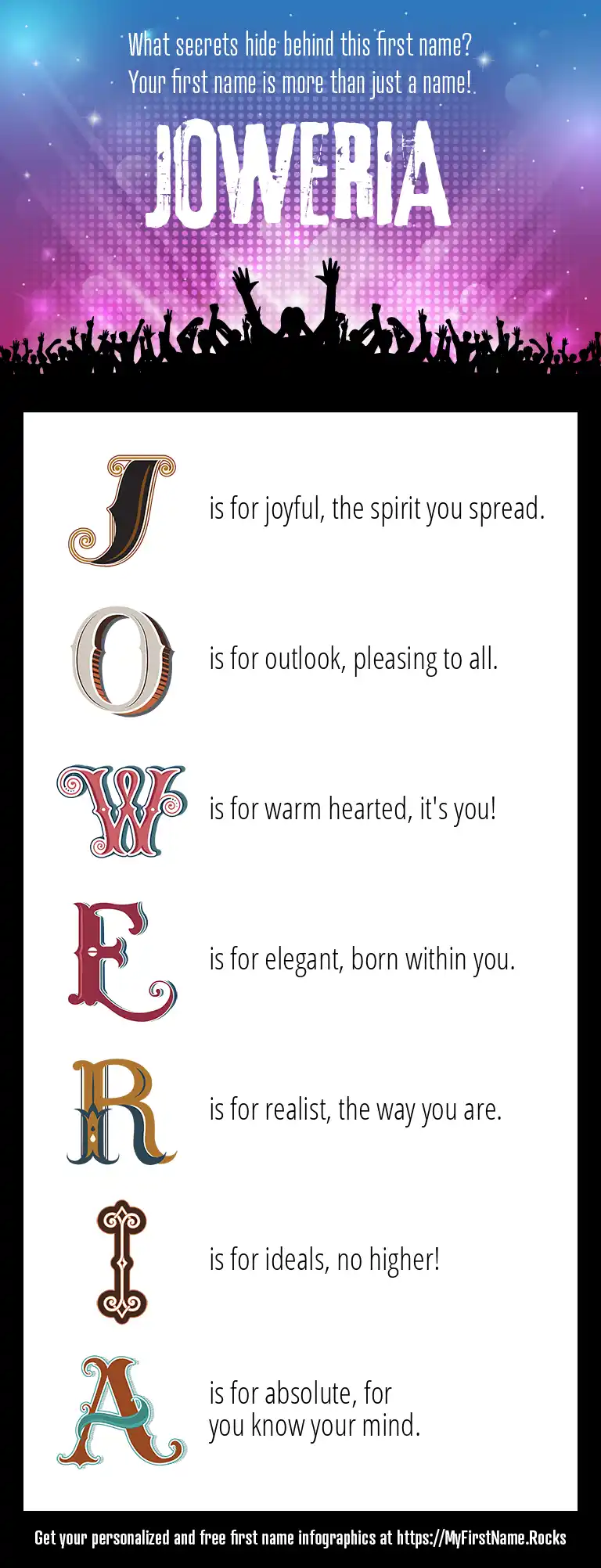 What secrets hide behind this first name?
Your first name is more than just a name!

JOWERIA

J is for joyful, the spirit you spread.

O is for outlook, pleasing to all.

W is for warm hearted, it's you!

E is for elegant, born within you.

R is for realist, the way you are.

I is for ideals, no higher!

A is for absolute, for you know your mind.

Get your personalized and free first name infographics at https://MyFirstName.Rocks